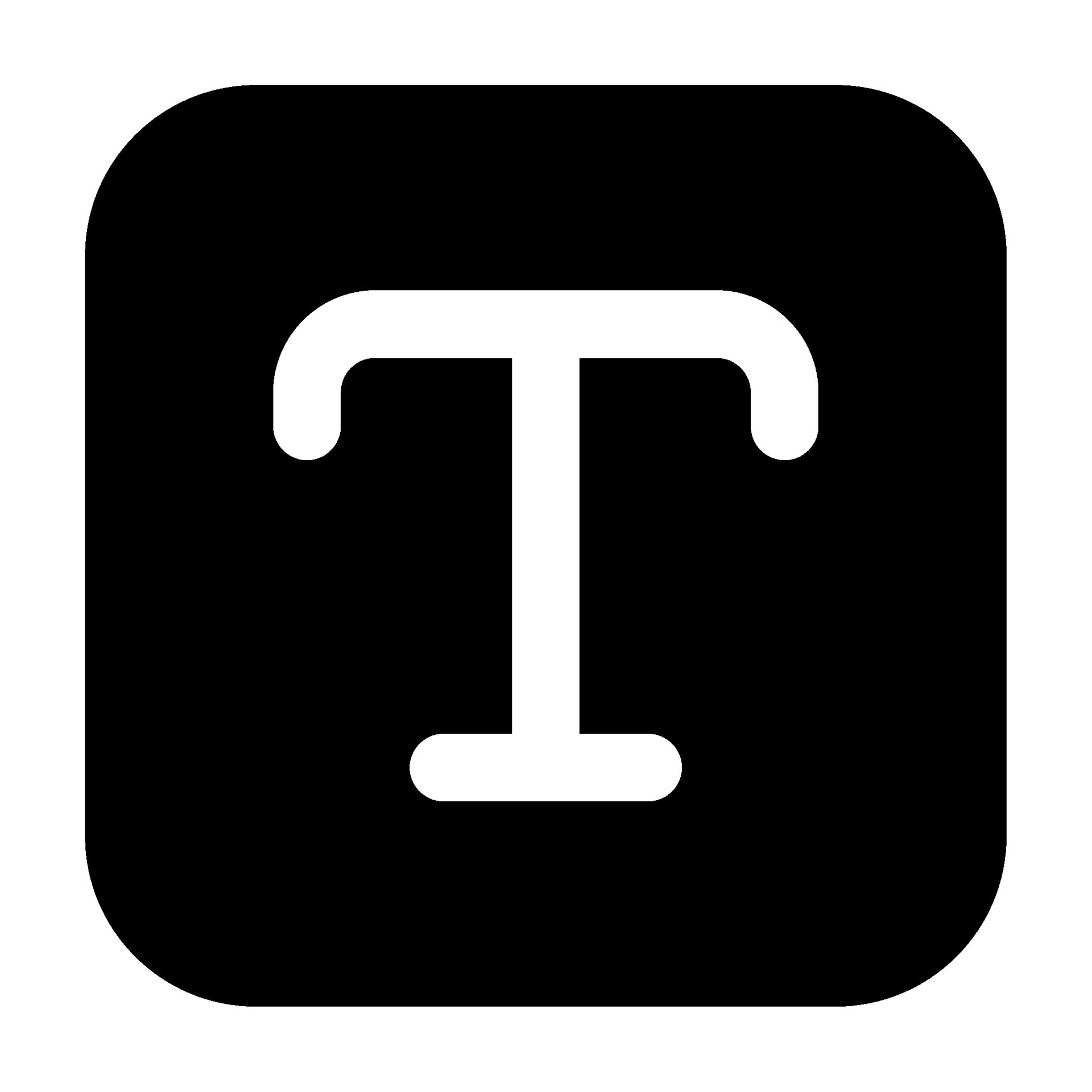 T