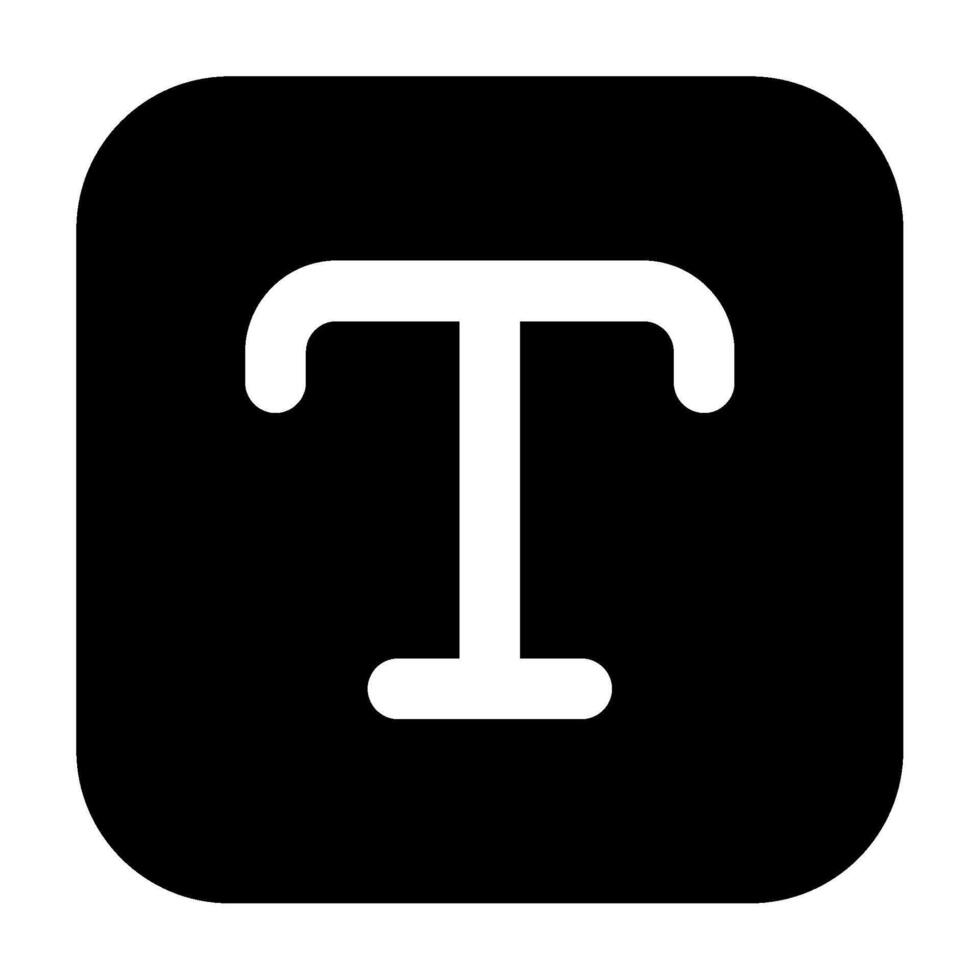 T