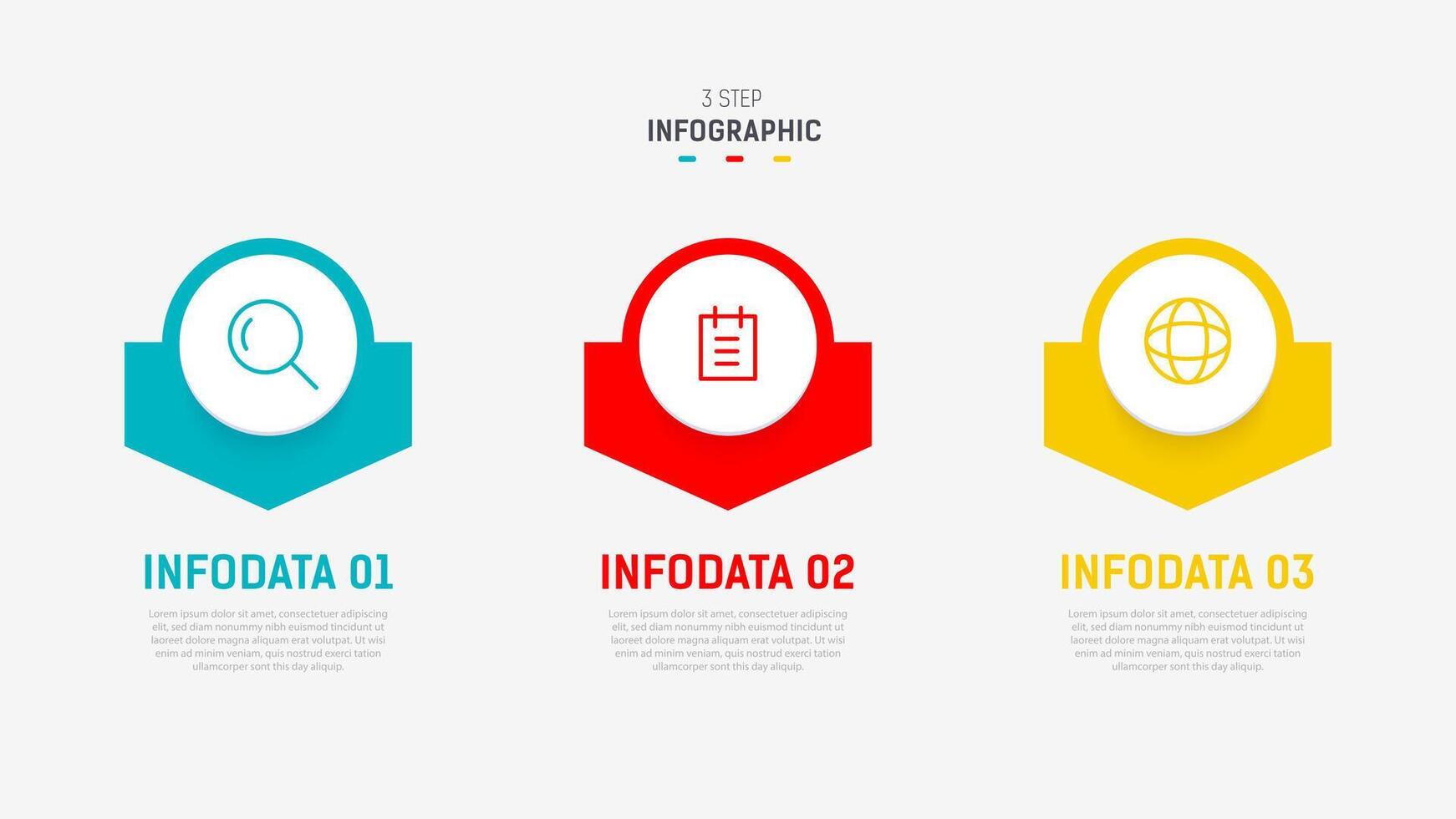 3 STEP
INFOGRAPHIC

INFODATA 01

Lorem ipsum dolor sit amet, consectetuer adipiscing elit, sed diam nonummy nibh euismod tincidunt ut laoreet dolore magna aliquam erat volutpat. Ut wisi enim ad minim veniam, quis nostrud exerci tation ullamcorper sont this day aliquip.

INFODATA 02

Lorem ipsum dolor sit amet, consectetuer adipiscing elit, sed diam nonummy nibh euismod tincidunt ut laoreet dolore magna aliquam erat volutpat. Ut wisi enim ad minim veniam, quis nostrud exerci tation ullamcorper sont this day aliquip.

INFODATA 03

Lorem ipsum dolor sit amet, consectetuer adipiscing elit, sed diam nonummy nibh euismod tincidunt ut laoreet dolore magna aliquam erat volutpat. Ut wisi enim ad minim veniam, quis nostrud exerci tation ullamcorper sont this day aliquip.