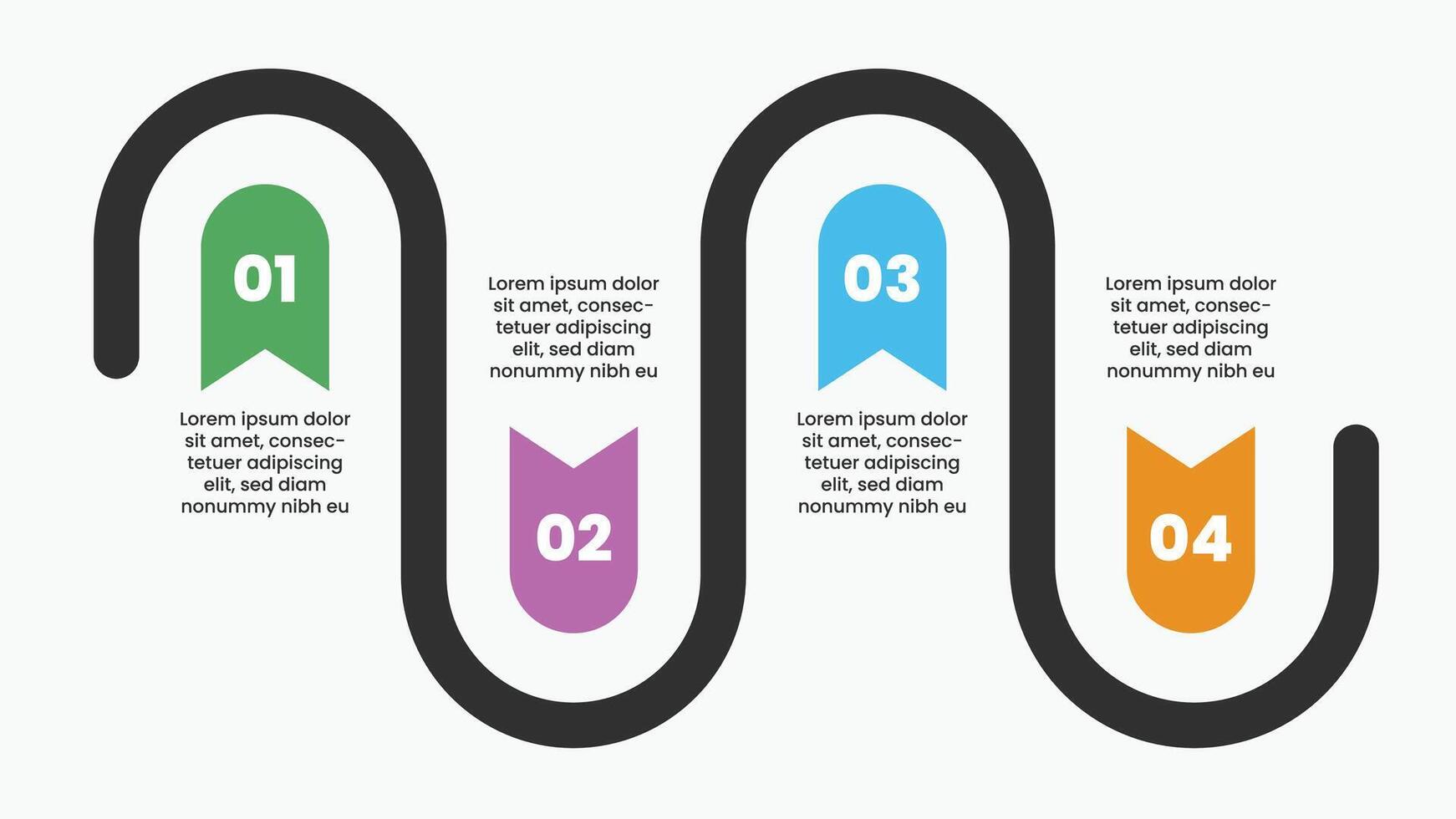 01

Lorem ipsum dolor sit amet, consectetuer adipiscing elit, sed diam nonummy nibh eu

Lorem ipsum dolor sit amet, consectetuer adipiscing elit, sed diam nonummy nibh eu

02

03

Lorem ipsum dolor sit amet, consectetuer adipiscing elit, sed diam nonummy nibh eu

Lorem ipsum dolor sit amet, consectetuer adipiscing elit, sed diam nonummy nibh eu

04