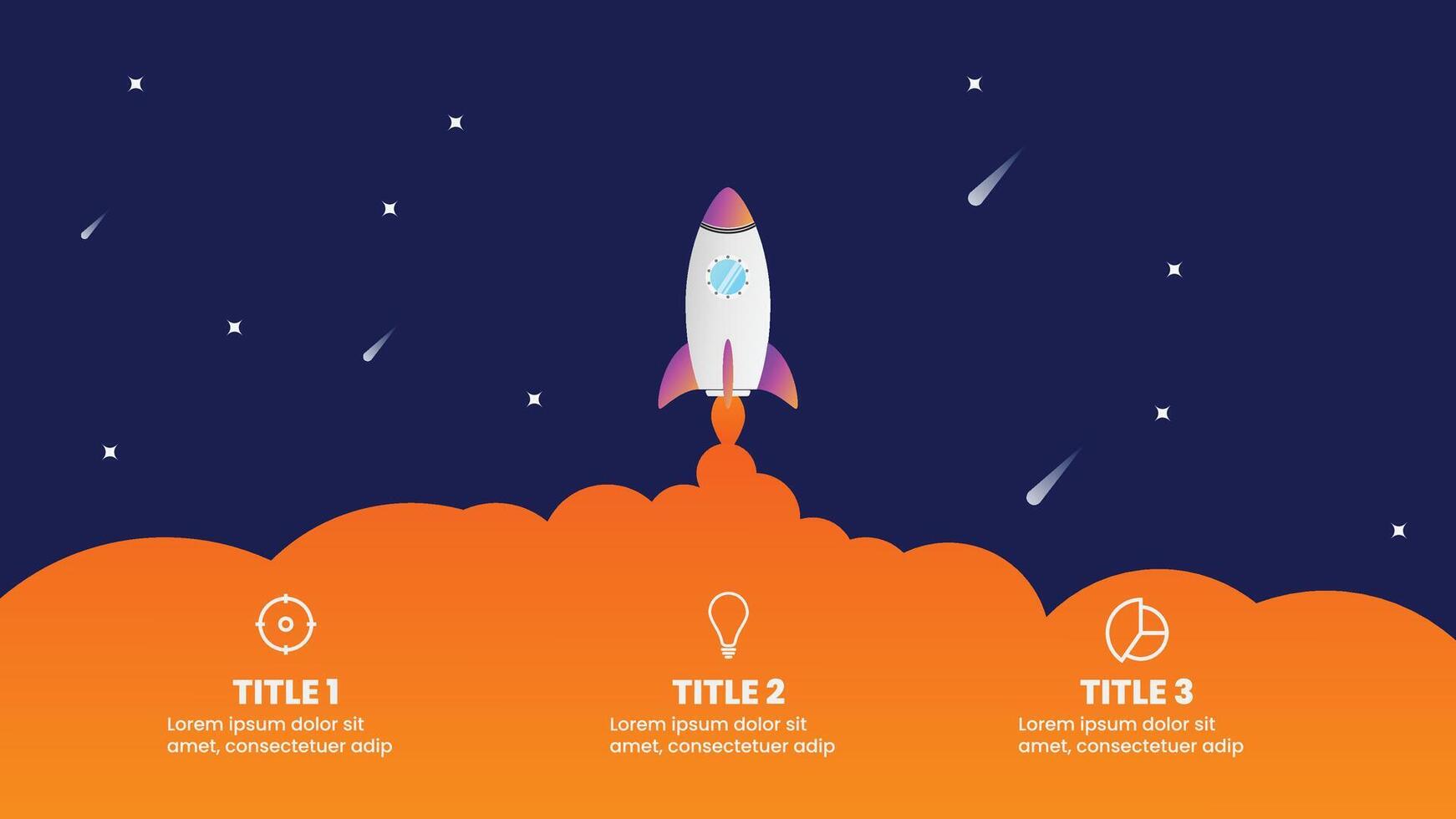 TITLE 1
Lorem ipsum dolor sit amet, consectetuer adip

TITLE 2
Lorem ipsum dolor sit amet, consectetuer adip

TITLE 3
Lorem ipsum dolor sit amet, consectetuer adip