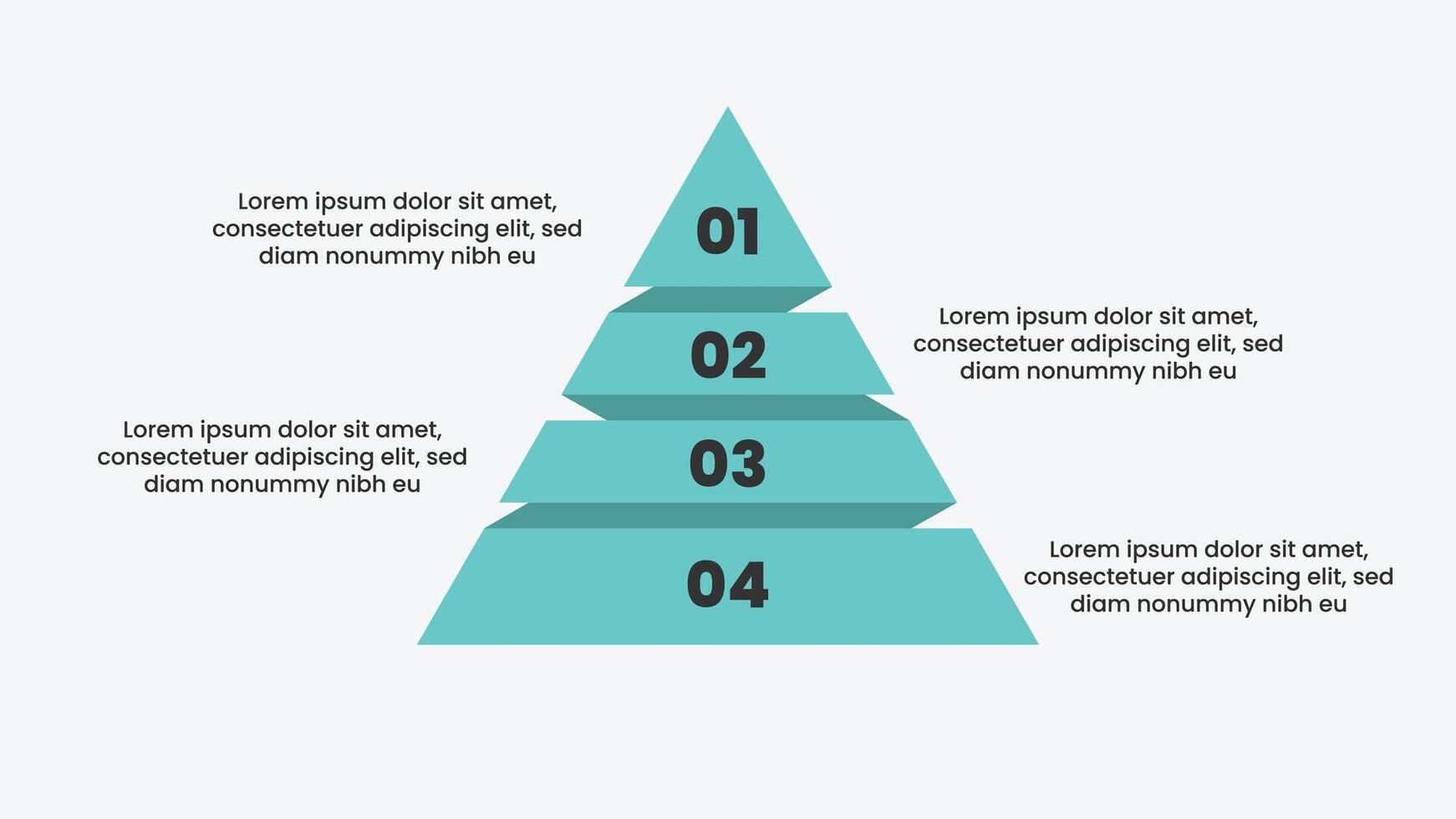 Lorem ipsum dolor sit amet, consectetuer adipiscing elit, sed diam nonummy nibh eu

01

02

Lorem ipsum dolor sit amet, consectetuer adipiscing elit, sed diam nonummy nibh eu

Lorem ipsum dolor sit amet, consectetuer adipiscing elit, sed diam nonummy nibh eu

03

04

Lorem ipsum dolor sit amet, consectetuer adipiscing elit, sed diam nonummy nibh eu