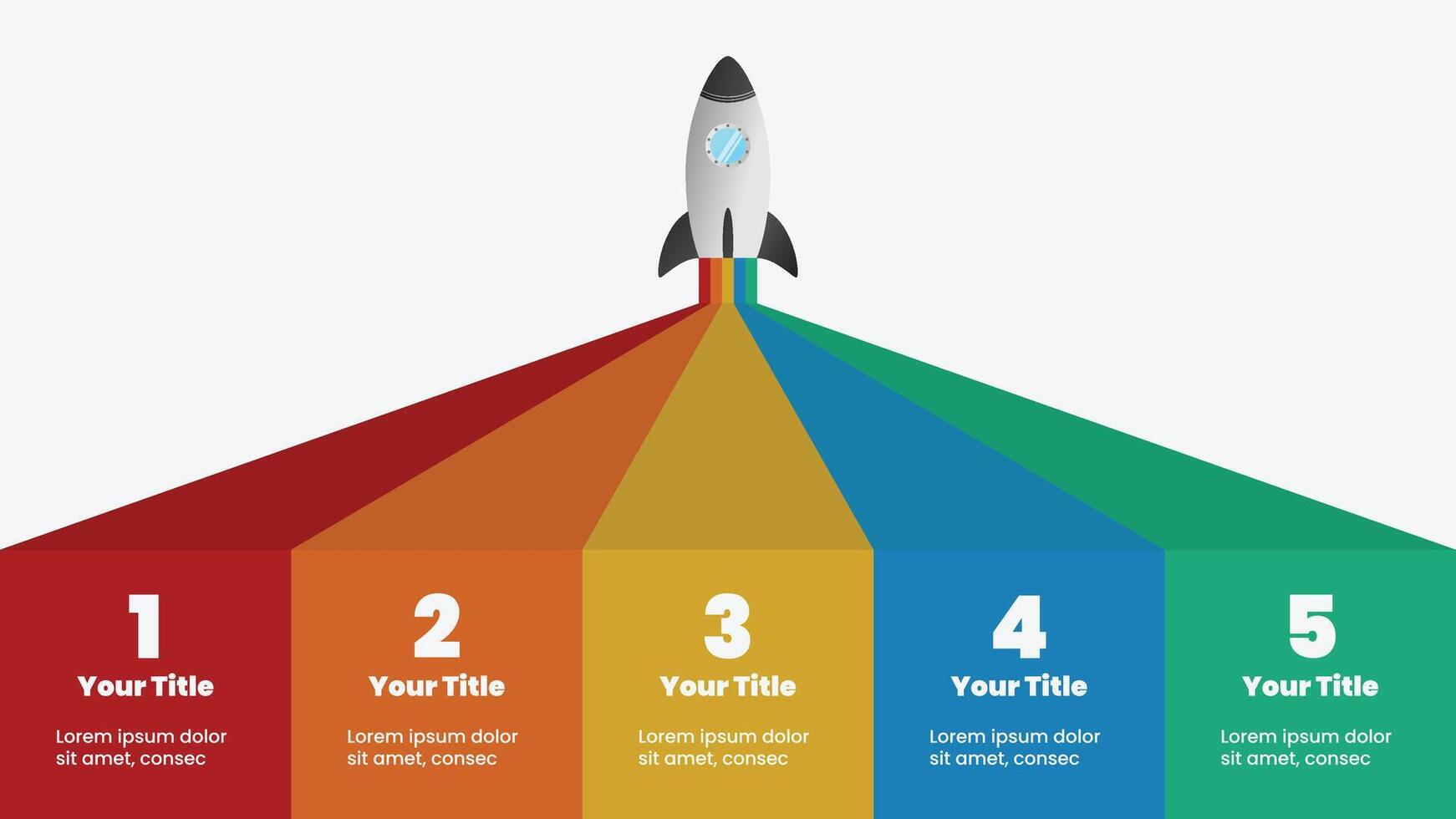 1
Your Title
Lorem ipsum dolor sit amet, consec

2
Your Title
Lorem ipsum dolor sit amet, consec

3
Your Title
Lorem ipsum dolor sit amet, consec

4
Your Title
Lorem ipsum dolor sit amet, consec

5
Your Title
Lorem ipsum dolor sit amet, consec