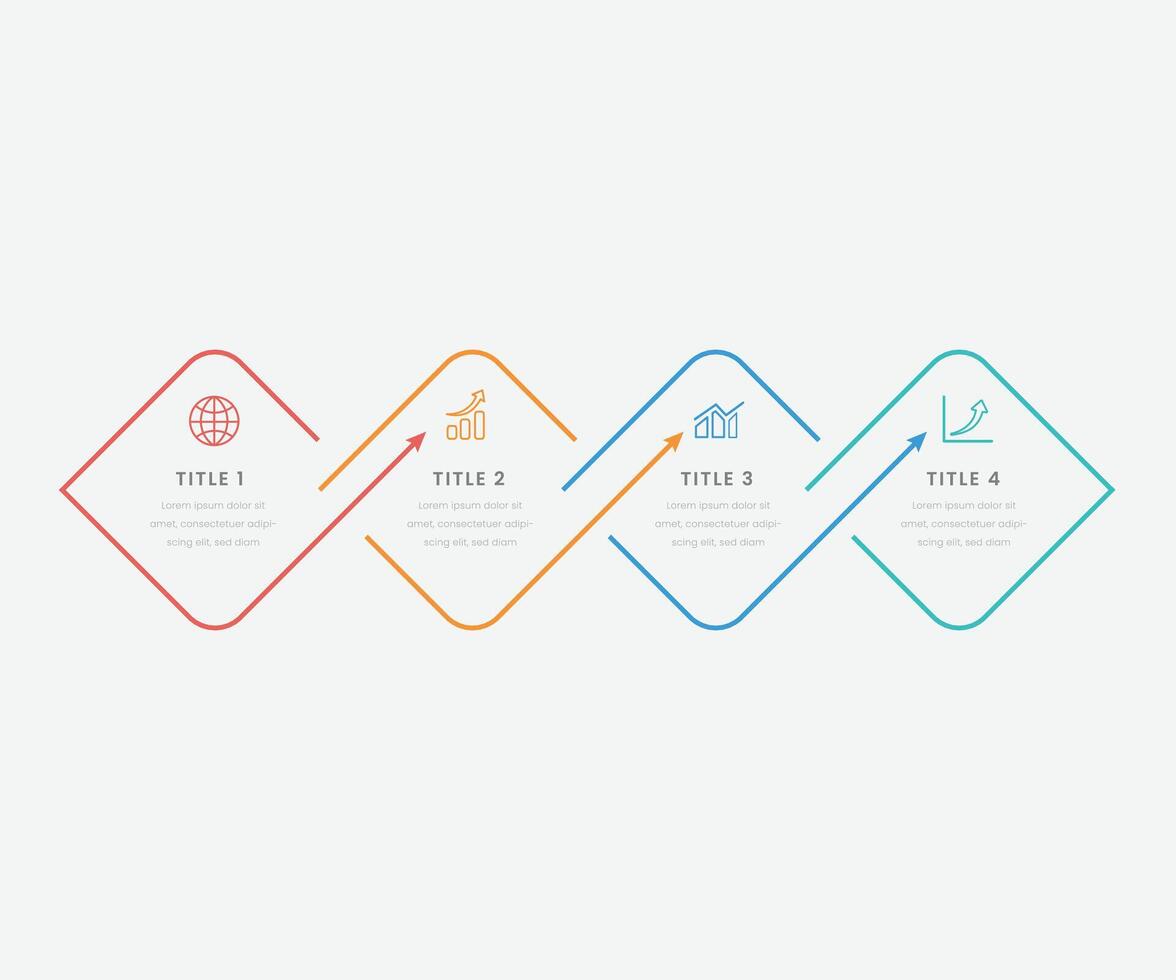 TITLE 1

Lorem ipsum dolor sit amet, consectetuer adipiscing elit, sed diam

TITLE 2

Lorem ipsum dolor sit amet, consectetuer adipiscing elit, sed diam

TITLE 3

Lorem ipsum dolor sit amet, consectetuer adipiscing elit, sed diam

TITLE 4

Lorem ipsum dolor sit amet, consectetuer adipiscing elit, sed diam