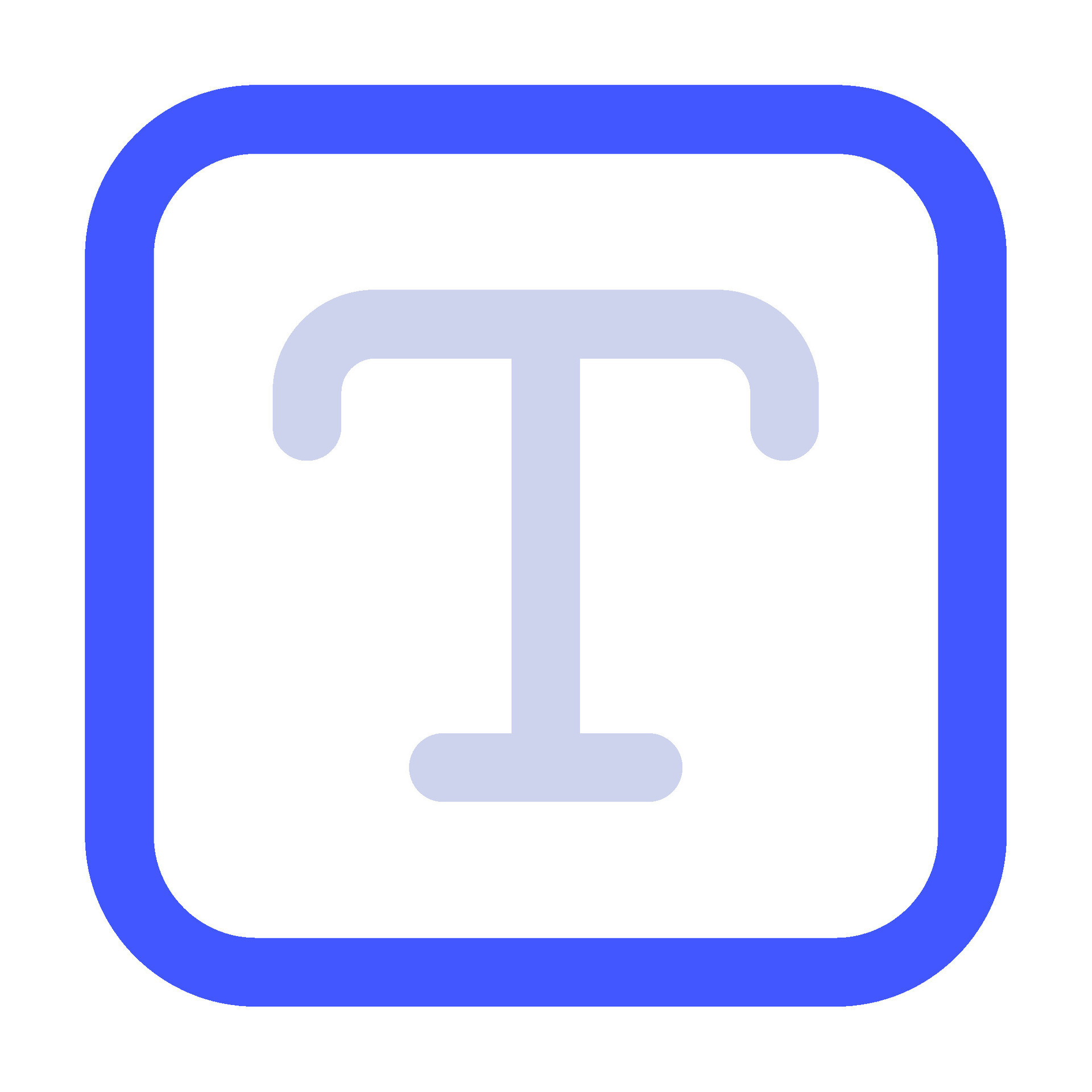 T