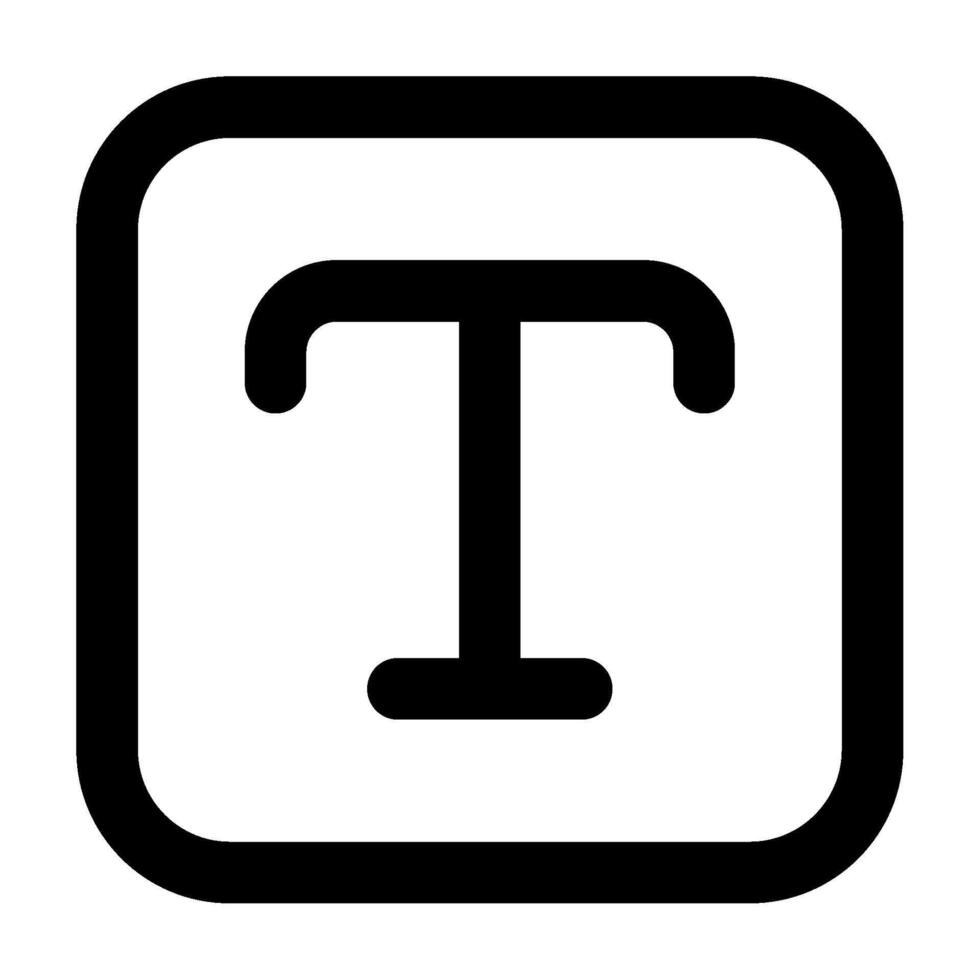 T