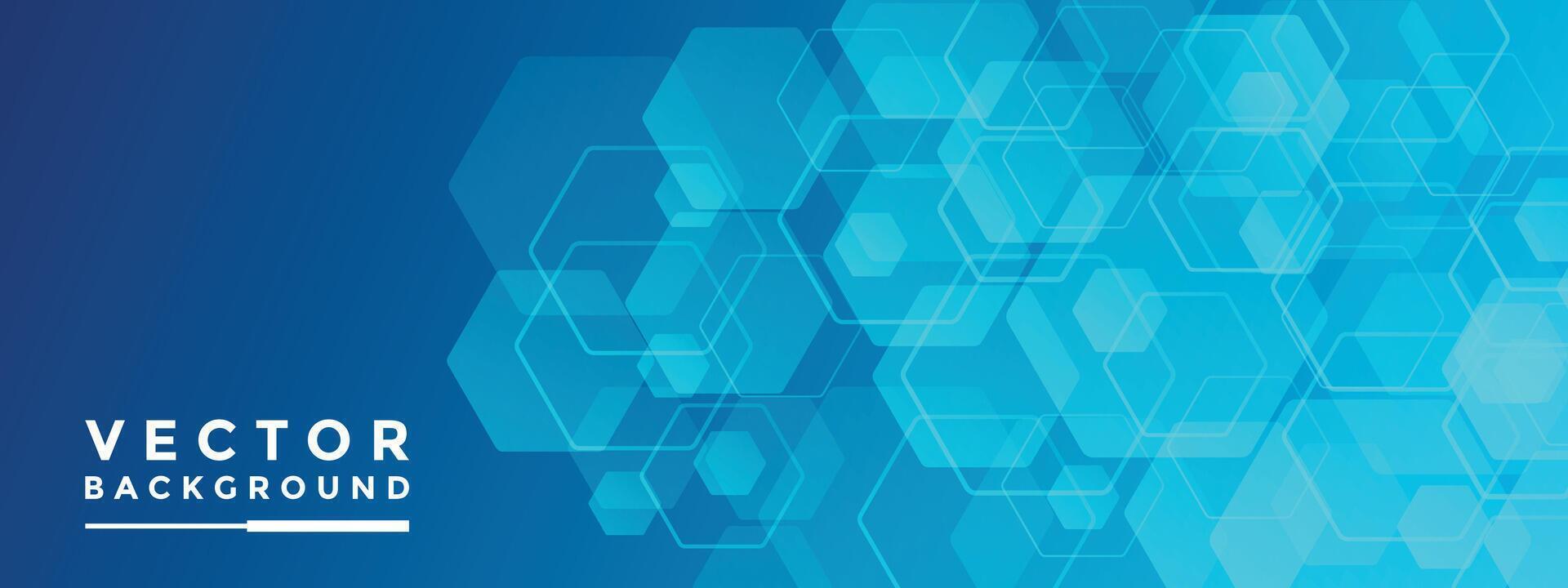 VECTOR
BACKGROUND