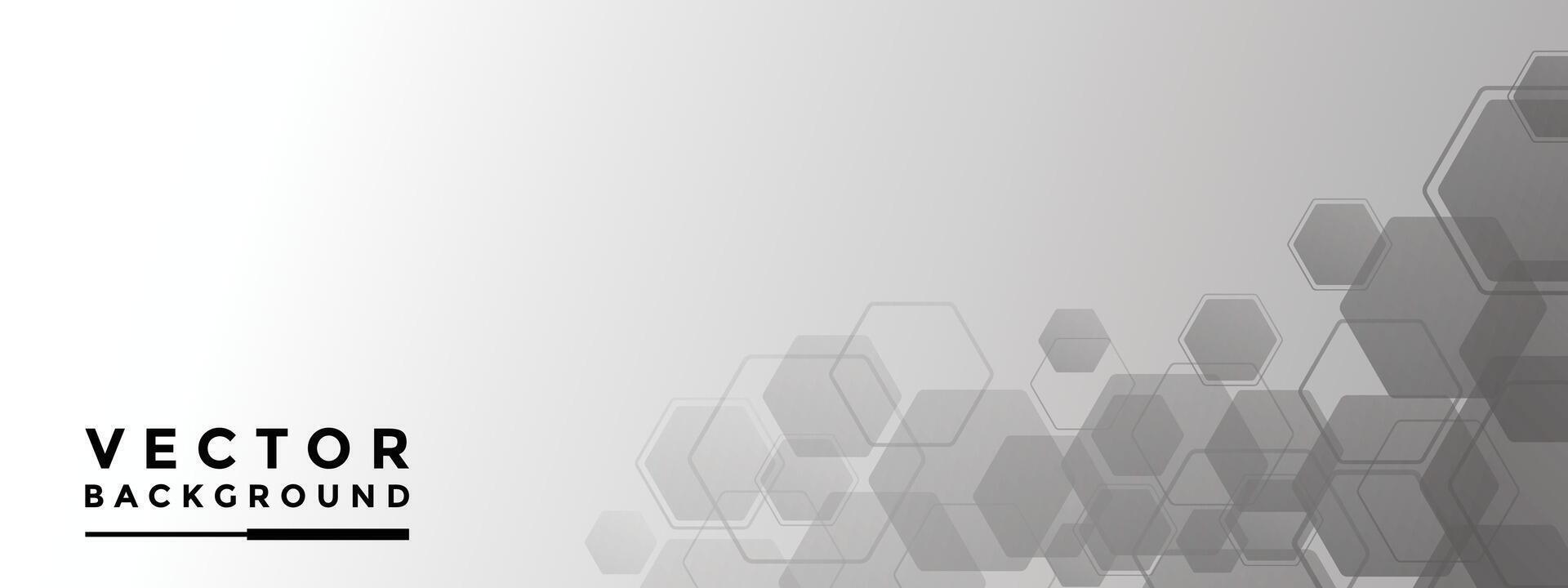 VECTOR
BACKGROUND