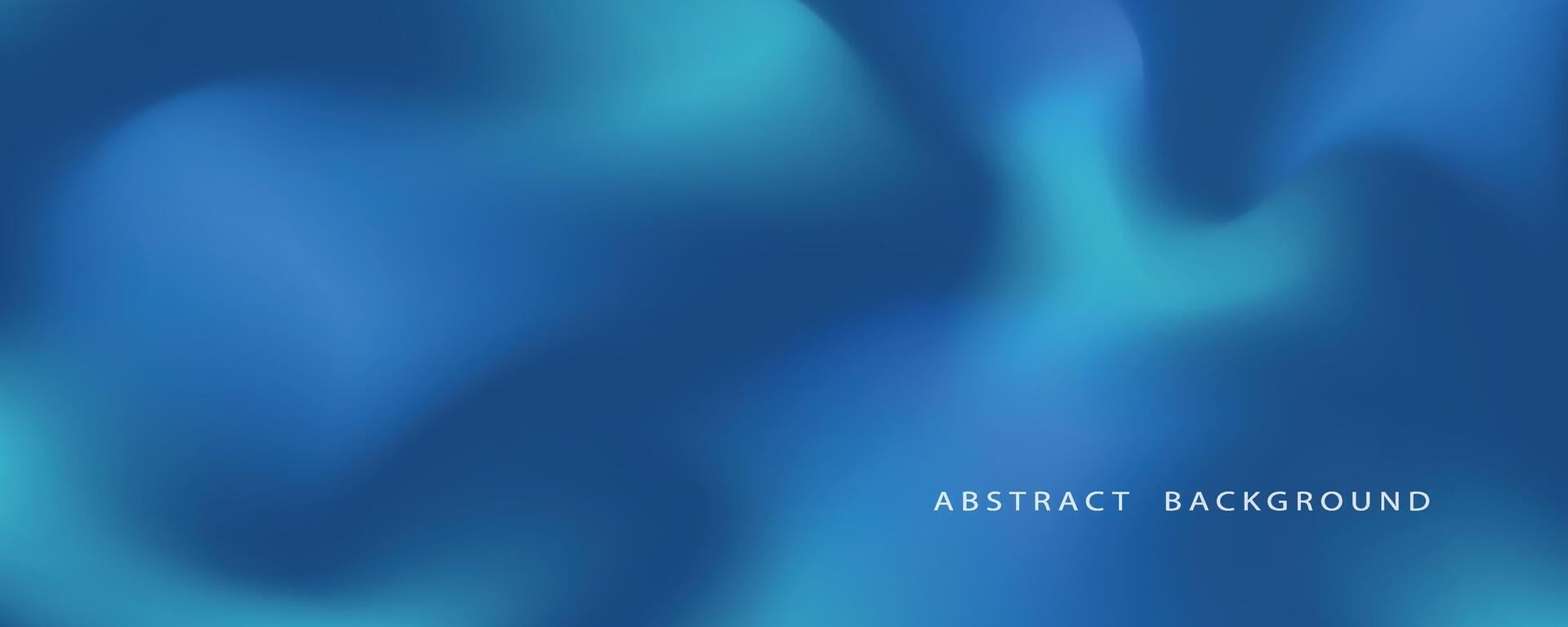 ABSTRACT BACKGROUND