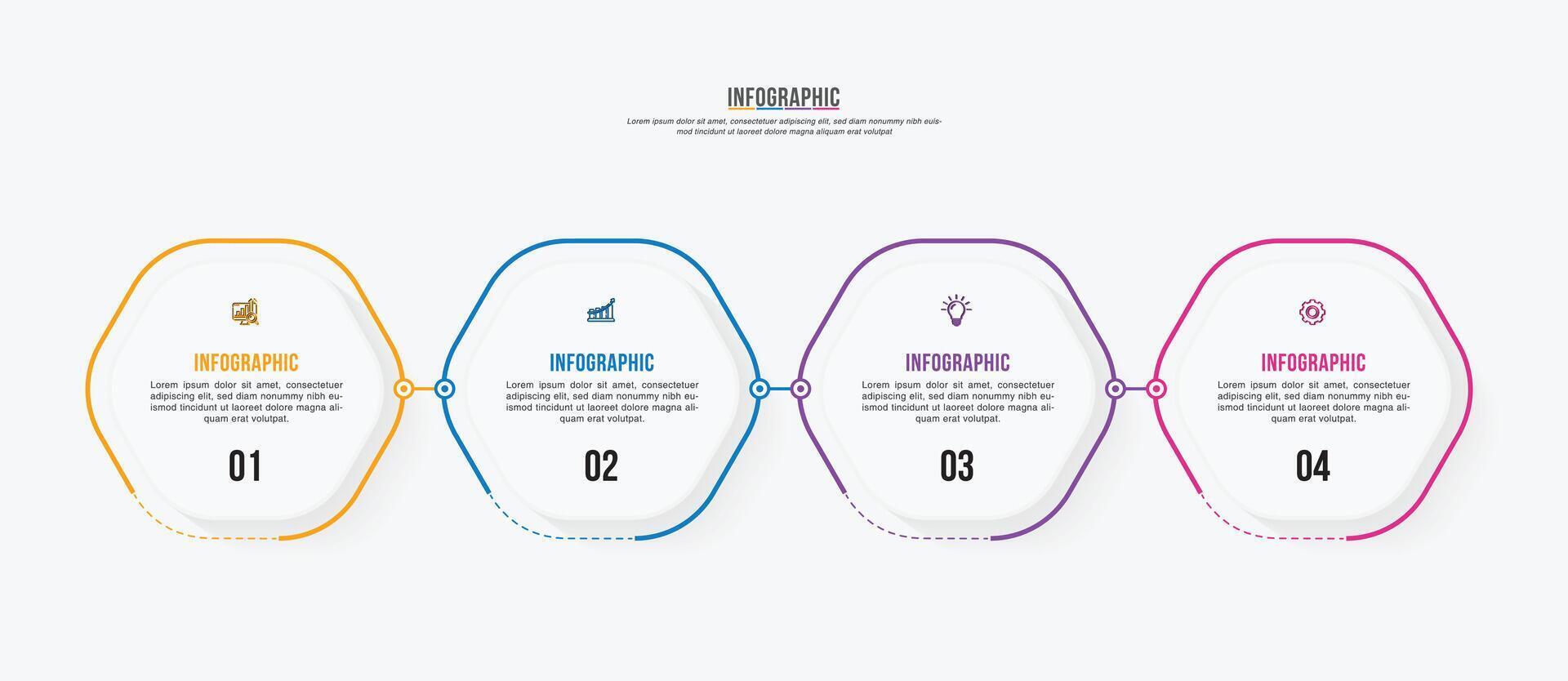 INFOGRAPHIC

Lorem ipsum dolor sit amet, consectetuer adipiscing elit, sed diam nonummy nibh euismod tincidunt ut laoreet dolore magna aliquam erat volutpat

INFOGRAPHIC

Lorem ipsum dolor sit amet, consectetuer adipiscing elit, sed diam nonummy nibh euismod tincidunt ut laoreet dolore magna aliquam erat volutpat.

01

INFOGRAPHIC

Lorem ipsum dolor sit amet, consectetuer adipiscing elit, sed diam nonummy nibh euismod tincidunt ut laoreet dolore magna aliquam erat volutpat.

02

INFOGRAPHIC

Lorem ipsum dolor sit amet, consectetuer adipiscing elit, sed diam nonummy nibh euismod tincidunt ut laoreet dolore magna aliquam erat volutpat.

03

INFOGRAPHIC

Lorem ipsum dolor sit amet, consectetuer adipiscing elit, sed diam nonummy nibh euismod tincidunt ut laoreet dolore magna aliquam erat volutpat.

04