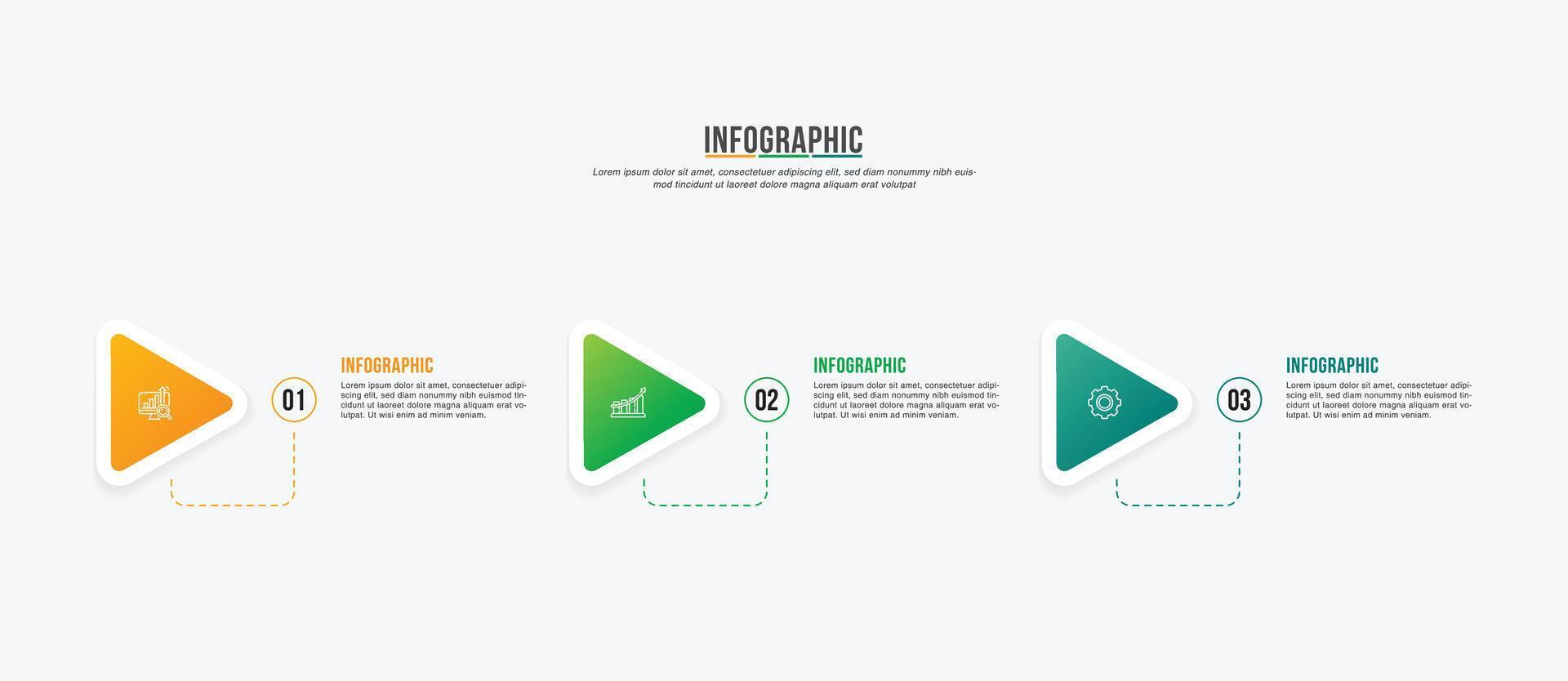 INFOGRAPHIC

Lorem ipsum dolor sit amet, consectetuer adipiscing elit, sed diam nonummy nibh euismod tincidunt ut laoreet dolore magna aliquam erat volutpat

01

INFOGRAPHIC

Lorem ipsum dolor sit amet, consectetuer adipiscing elit, sed diam nonummy nibh euismod tincidunt ut laoreet dolore magna aliquam erat volutpat. Ut wisi enim ad minim veniam.

02

INFOGRAPHIC

Lorem ipsum dolor sit amet, consectetuer adipiscing elit, sed diam nonummy nibh euismod tincidunt ut laoreet dolore magna aliquam erat volutpat. Ut wisi enim ad minim veniam.

03

INFOGRAPHIC

Lorem ipsum dolor sit amet, consectetuer adipiscing elit, sed diam nonummy nibh euismod tincidunt ut laoreet dolore magna aliquam erat volutpat. Ut wisi enim ad minim veniam.