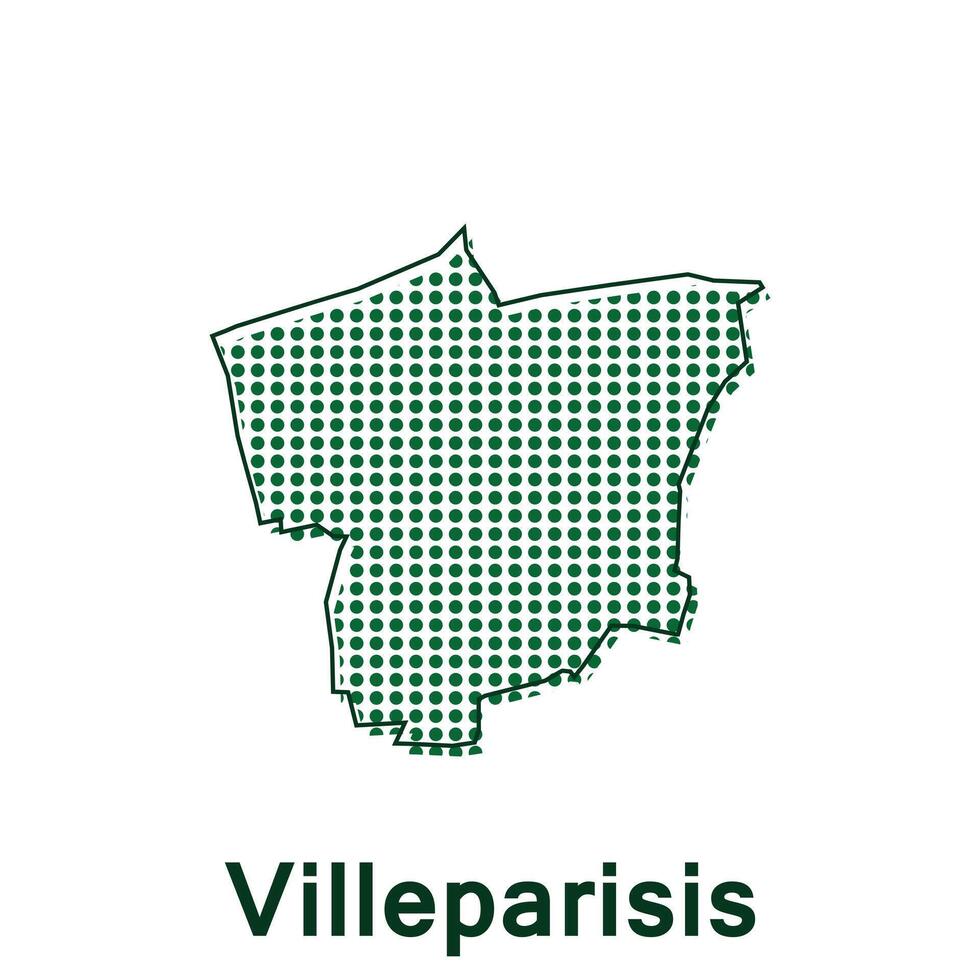 Villeparisis