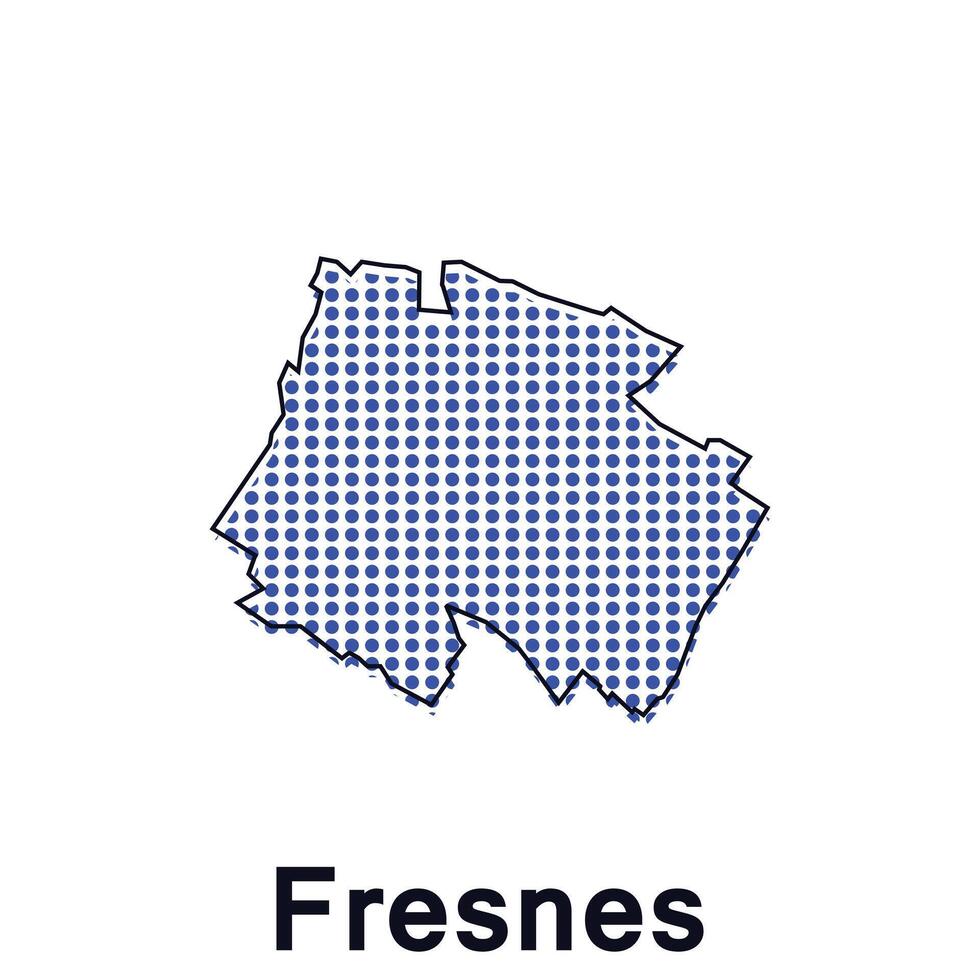 Fresnes