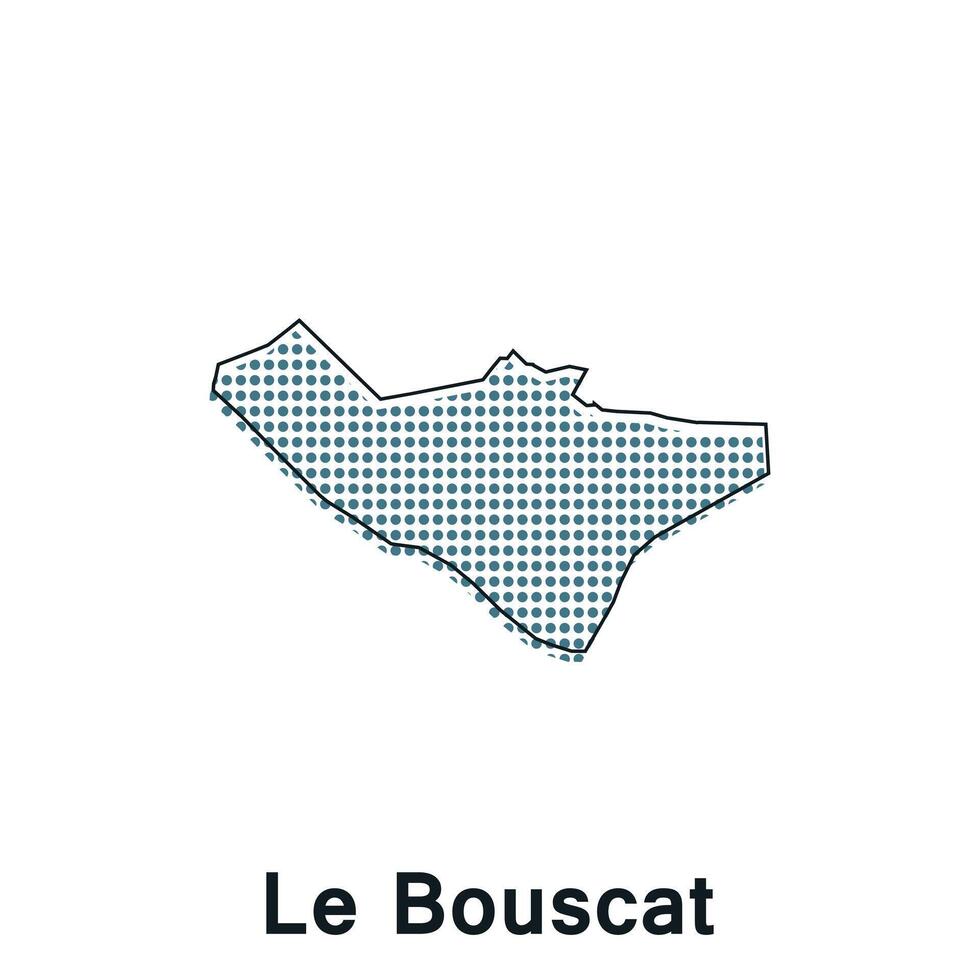 Le Bouscat