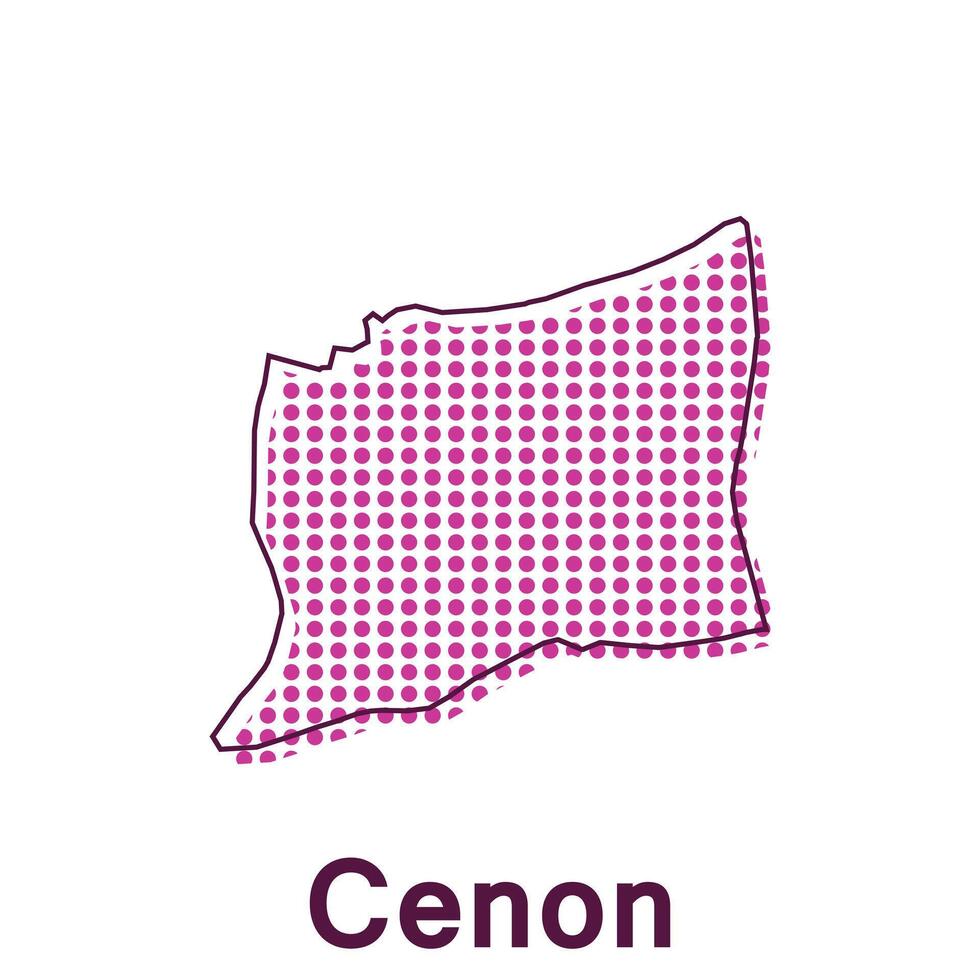 Cenon