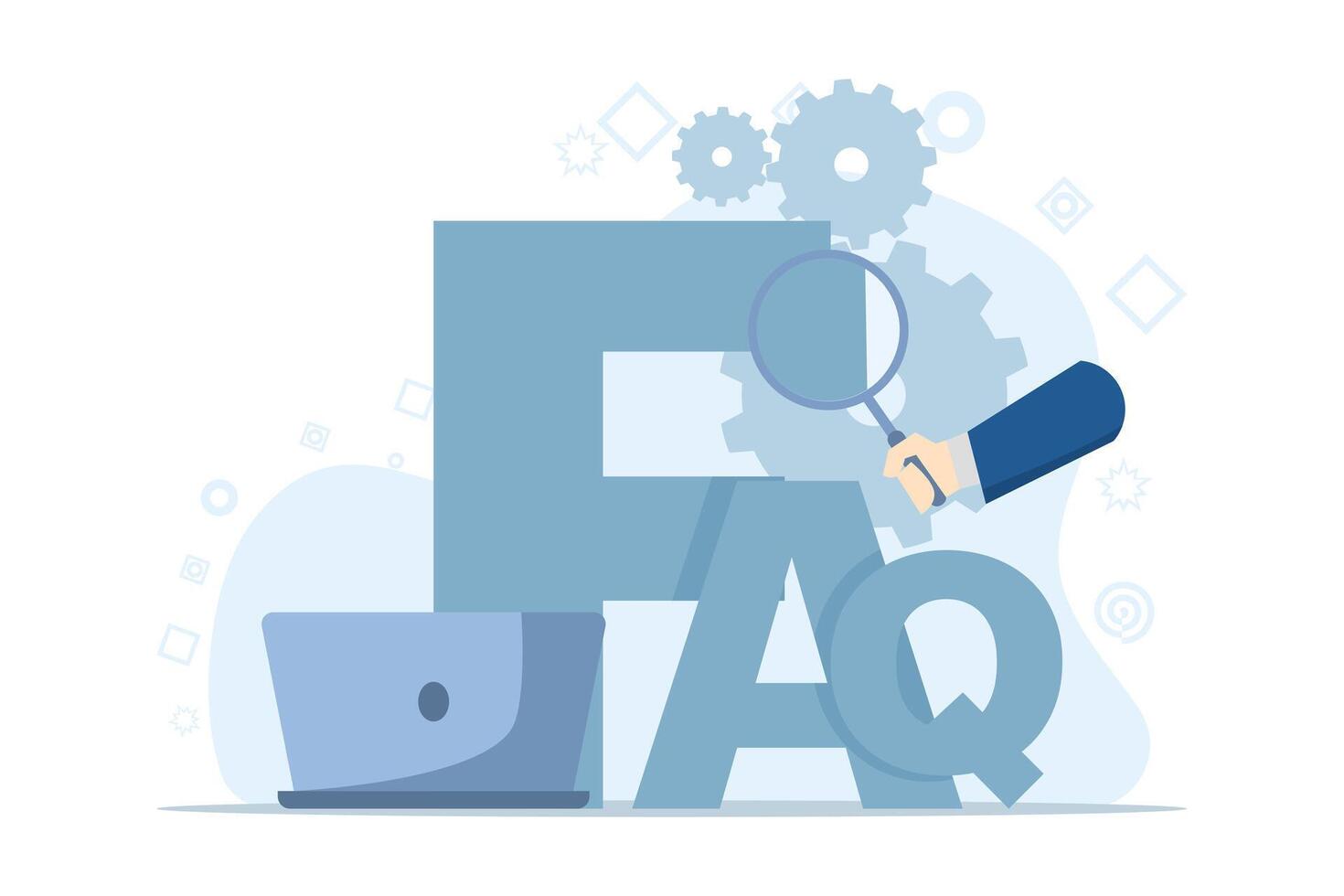 FAQ