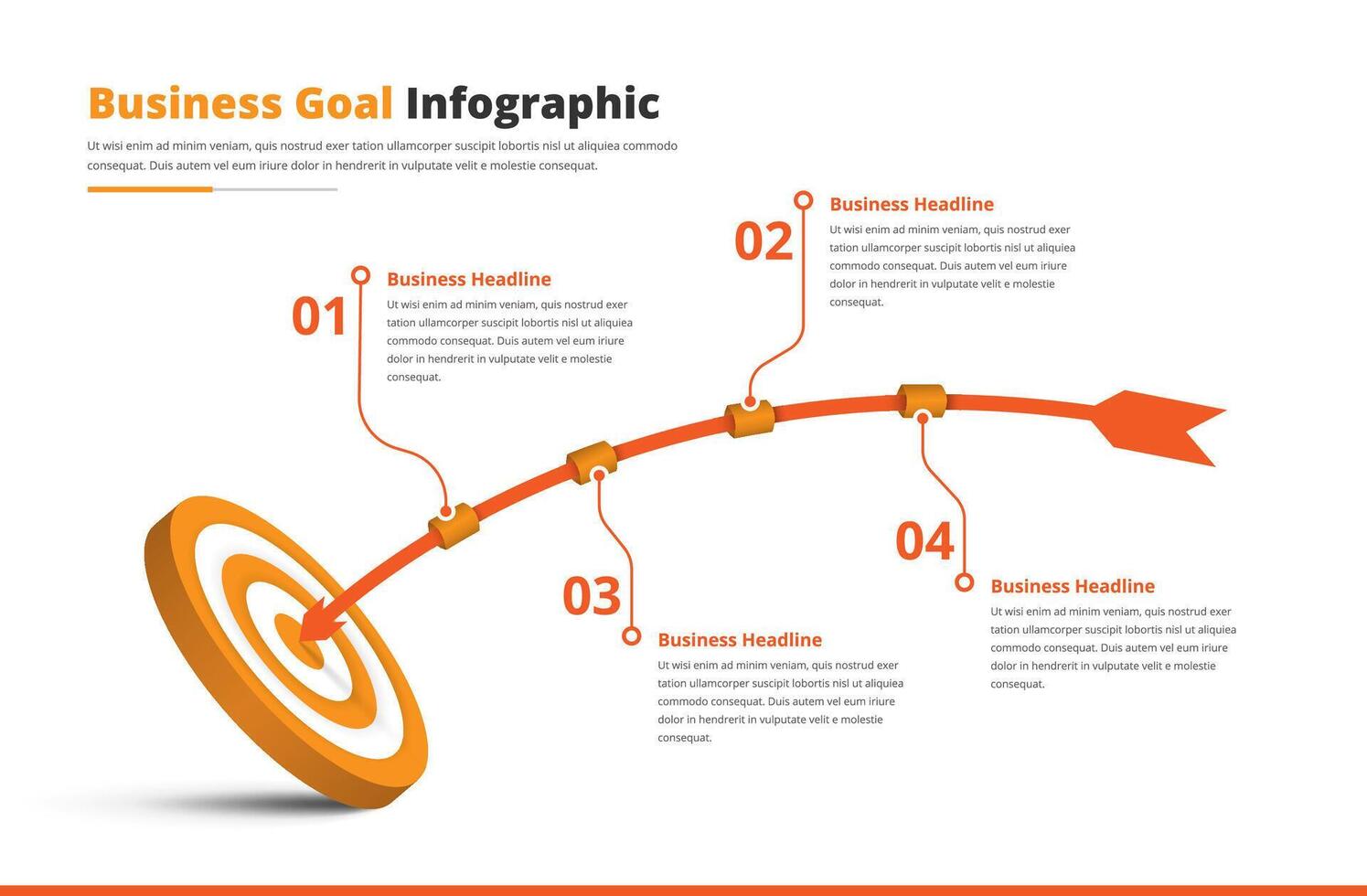 Business Goal Infographic

Ut wisi enim ad minim veniam, quis nostrud exer tation ullamcorper suscipit lobortis nisl ut aliquiea commodo consequat. Duis autem vel eum iriure dolor in hendrerit in vulputate velit e molestie consequat.

01
Business Headline
Ut wisi enim ad minim veniam, quis nostrud exer tation ullamcorper suscipit lobortis nisl ut aliquiea commodo consequat. Duis autem vel eum iriure dolor in hendrerit in vulputate velit e molestie consequat.

02
Business Headline
Ut wisi enim ad minim veniam, quis nostrud exer tation ullamcorper suscipit lobortis nisl ut aliquiea commodo consequat. Duis autem vel eum iriure dolor in hendrerit in vulputate velit e molestie consequat.

03
Business Headline
Ut wisi enim ad minim veniam, quis nostrud exer tation ullamcorper suscipit lobortis nisl ut aliquiea commodo consequat. Duis autem vel eum iriure dolor in hendrerit in vulputate velit e molestie consequat.

04
Business Headline
Ut wisi enim ad minim veniam, quis nostrud exer tation ullamcorper suscipit lobortis nisl ut aliquiea commodo consequat. Duis autem vel eum iriure dolor in hendrerit in vulputate velit e molestie consequat.