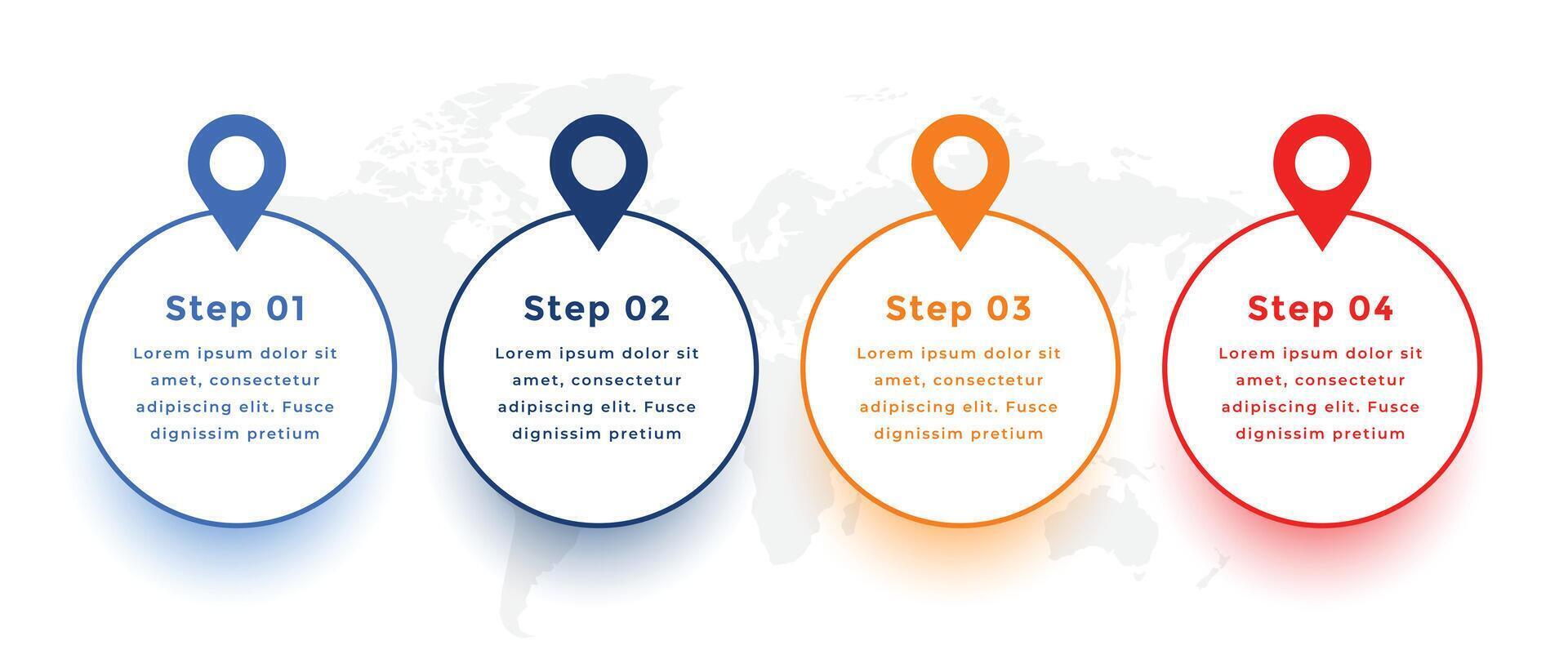 Step 01

Lorem ipsum dolor sit amet, consectetur adipiscing elit. Fusce dignissim pretium

Step 02

Lorem ipsum dolor sit amet, consectetur adipiscing elit. Fusce dignissim pretium

Step 03

Lorem ipsum dolor sit amet, consectetur adipiscing elit. Fusce dignissim pretium

Step 04

Lorem ipsum dolor sit amet, consectetur adipiscing elit. Fusce dignissim pretium