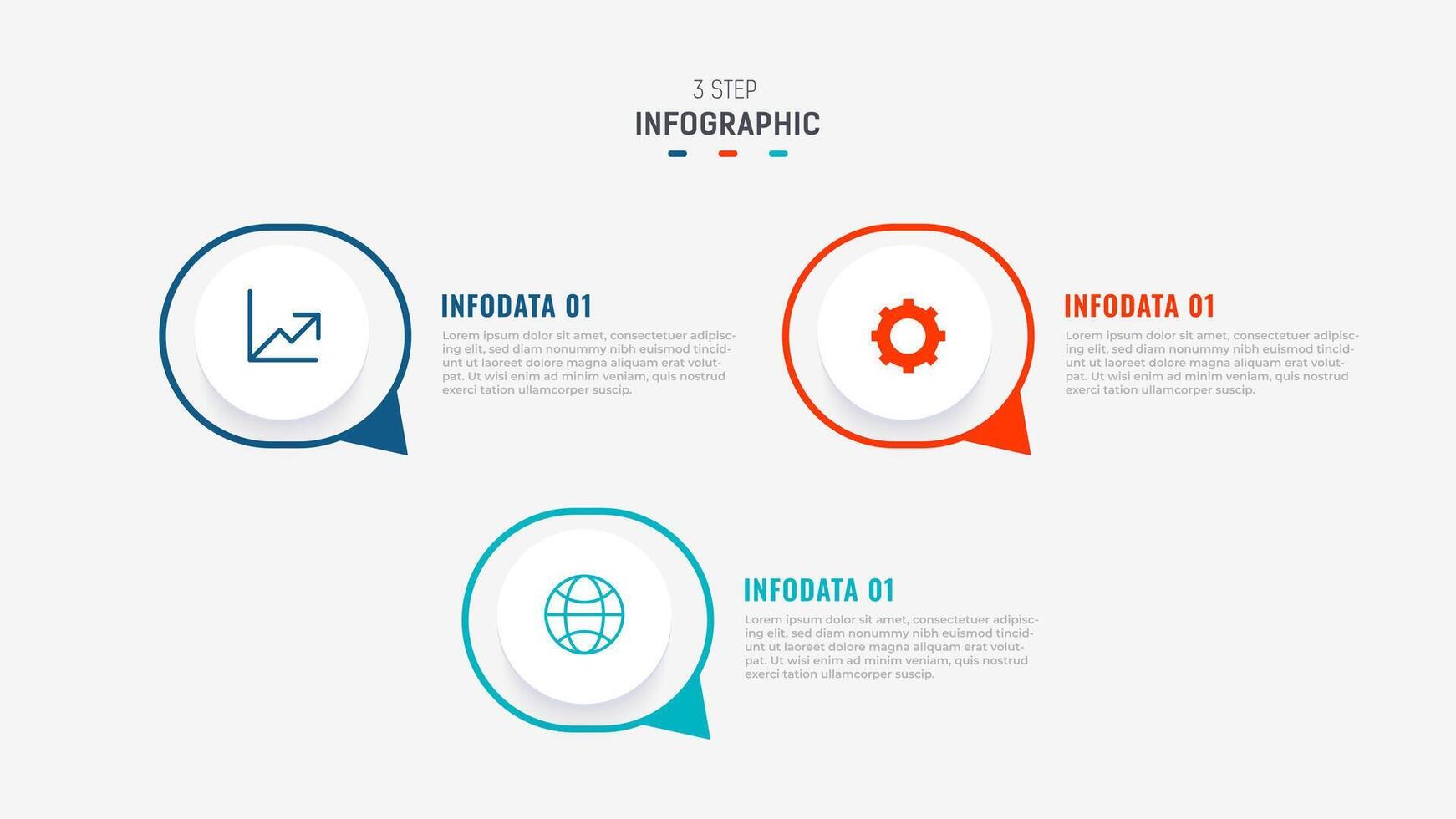 3 STEP
INFOGRAPHIC

INFODATA 01
Lorem ipsum dolor sit amet, consectetuer adipiscing elit, sed diam nonummy nibh euismod tincidunt ut laoreet dolore magna aliquam erat volutpat. Ut wisi enim ad minim veniam, quis nostrud exerci tation ullamcorper suscip.

INFODATA 01
Lorem ipsum dolor sit amet, consectetuer adipiscing elit, sed diam nonummy nibh euismod tincidunt ut laoreet dolore magna aliquam erat volutpat. Ut wisi enim ad minim veniam, quis nostrud exerci tation ullamcorper suscip.

INFODATA 01
Lorem ipsum dolor sit amet, consectetuer adipiscing elit, sed diam nonummy nibh euismod tincidunt ut laoreet dolore magna aliquam erat volutpat. Ut wisi enim ad minim veniam, quis nostrud exerci tation ullamcorper suscip.