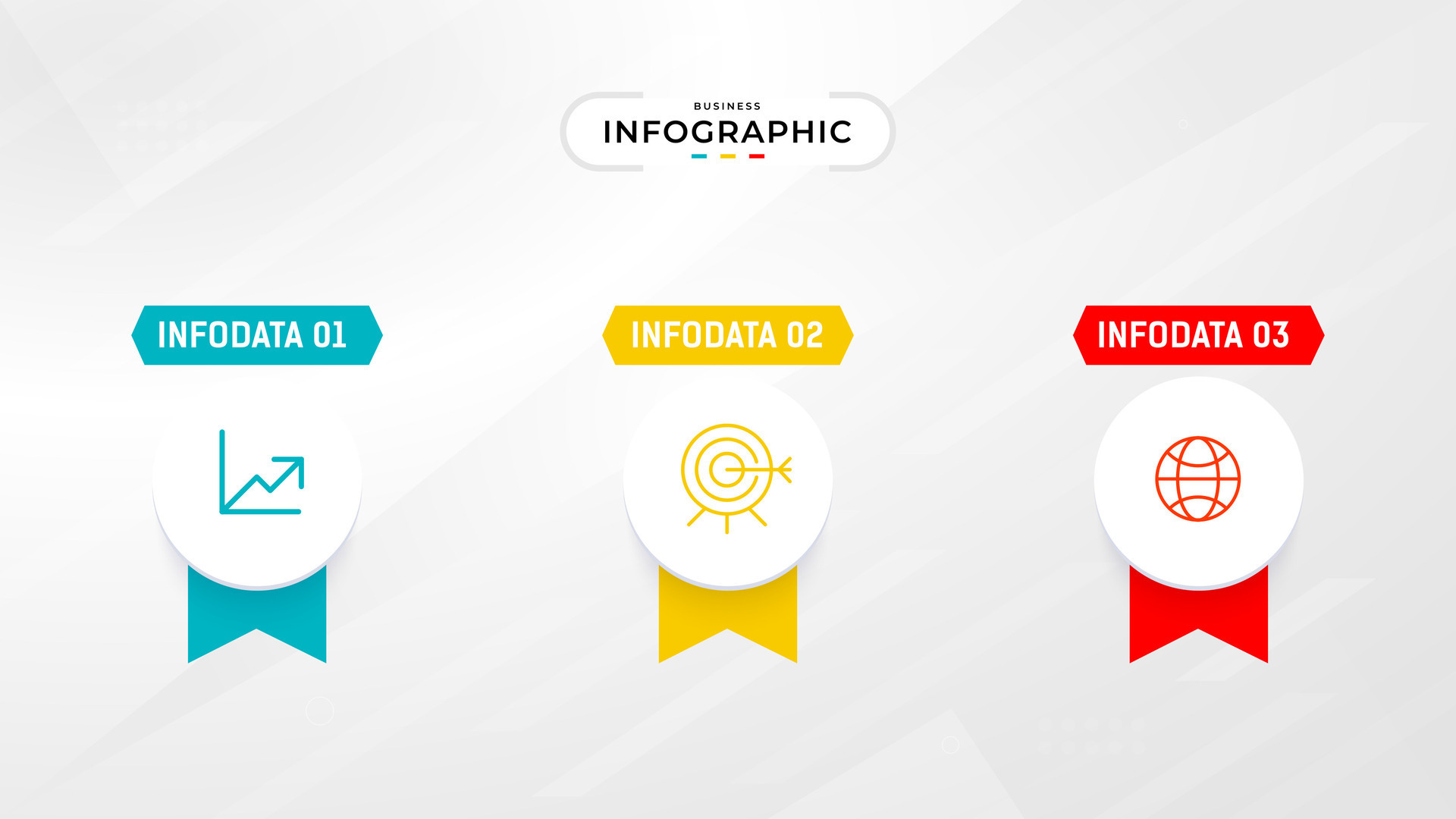 BUSINESS
INFOGRAPHIC

INFODATA 01

INFODATA 02

INFODATA 03