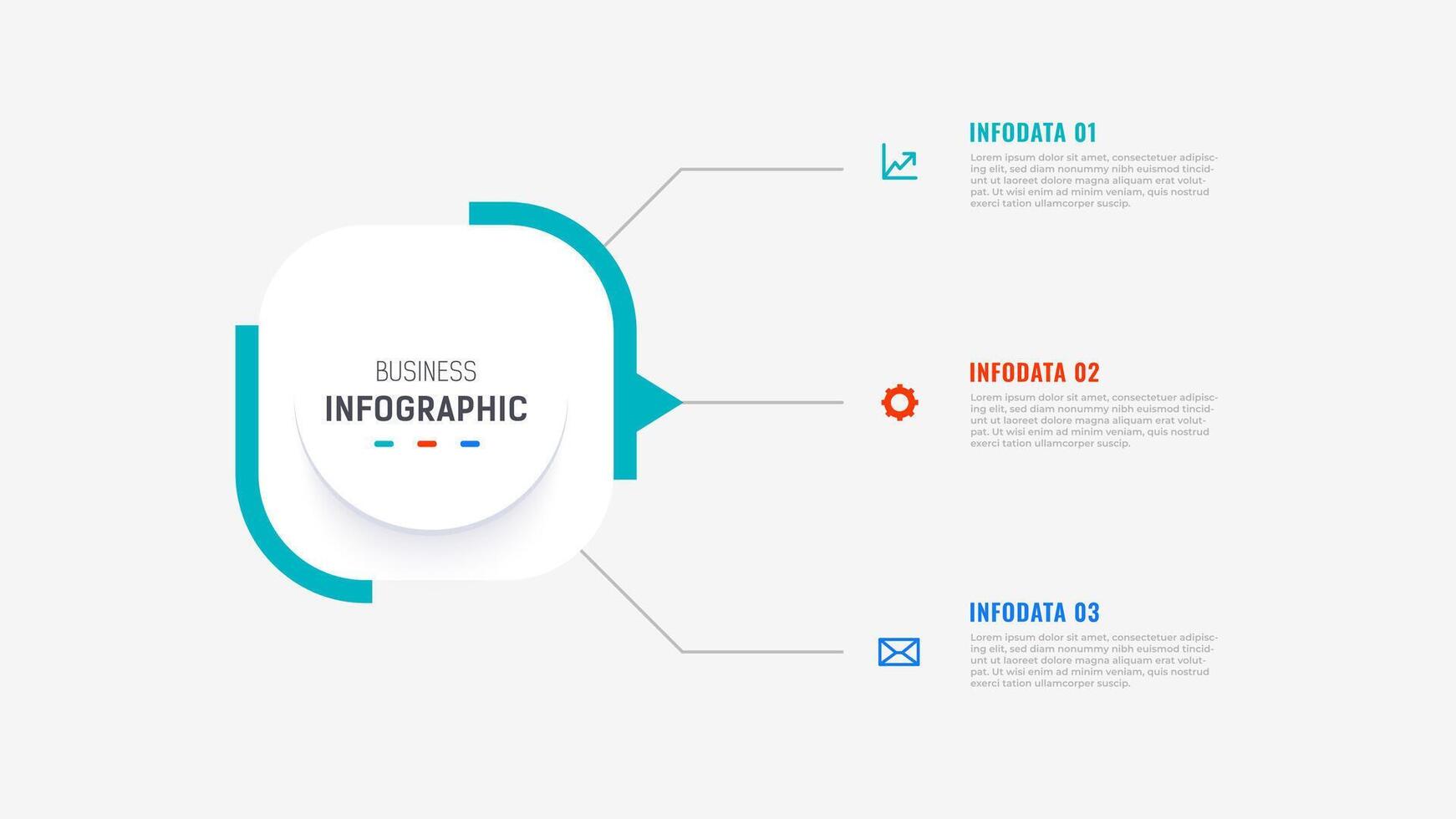 BUSINESS
INFOGRAPHIC

INFODATA 01
Lorem ipsum dolor sit amet, consectetuer adipiscing elit, sed diam nonummy nibh euismod tincidunt ut laoreet dolore magna aliquam erat volutpat. Ut wisi enim ad minim veniam, quis nostrud exerci tation ullamcorper suscip.

INFODATA 02
Lorem ipsum dolor sit amet, consectetuer adipiscing elit, sed diam nonummy nibh euismod tincidunt ut laoreet dolore magna aliquam erat volutpat. Ut wisi enim ad minim veniam, quis nostrud exerci tation ullamcorper suscip.

INFODATA 03
Lorem ipsum dolor sit amet, consectetuer adipiscing elit, sed diam nonummy nibh euismod tincidunt ut laoreet dolore magna aliquam erat volutpat. Ut wisi enim ad minim veniam, quis nostrud exerci tation ullamcorper suscip.