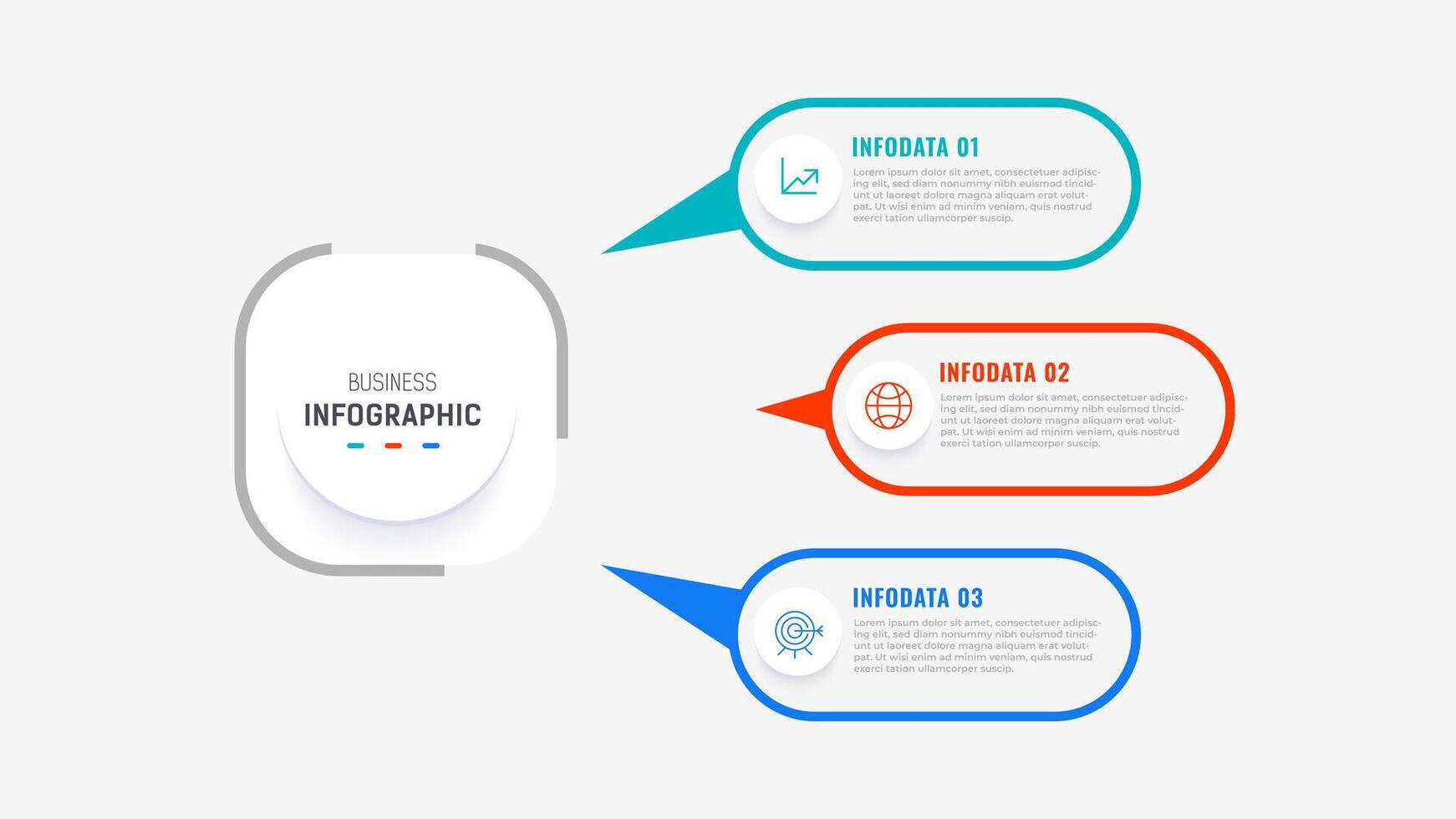 BUSINESS
INFOGRAPHIC

INFODATA 01
Lorem ipsum dolor sit amet, consectetuer adipiscing elit, sed diam nonummy nibh euismod tincidunt ut laoreet dolore magna aliquam erat volutpat. Ut wisi enim ad minim veniam, quis nostrud exerci tation ullamcorper suscip.

INFODATA 02
Lorem ipsum dolor sit amet, consectetuer adipiscing elit, sed diam nonummy nibh euismod tincidunt ut laoreet dolore magna aliquam erat volutpat. Ut wisi enim ad minim veniam, quis nostrud exerci tation ullamcorper suscip.

INFODATA 03
Lorem ipsum dolor sit amet, consectetuer adipiscing elit, sed diam nonummy nibh euismod tincidunt ut laoreet dolore magna aliquam erat volutpat. Ut wisi enim ad minim veniam, quis nostrud exerci tation ullamcorper suscip.