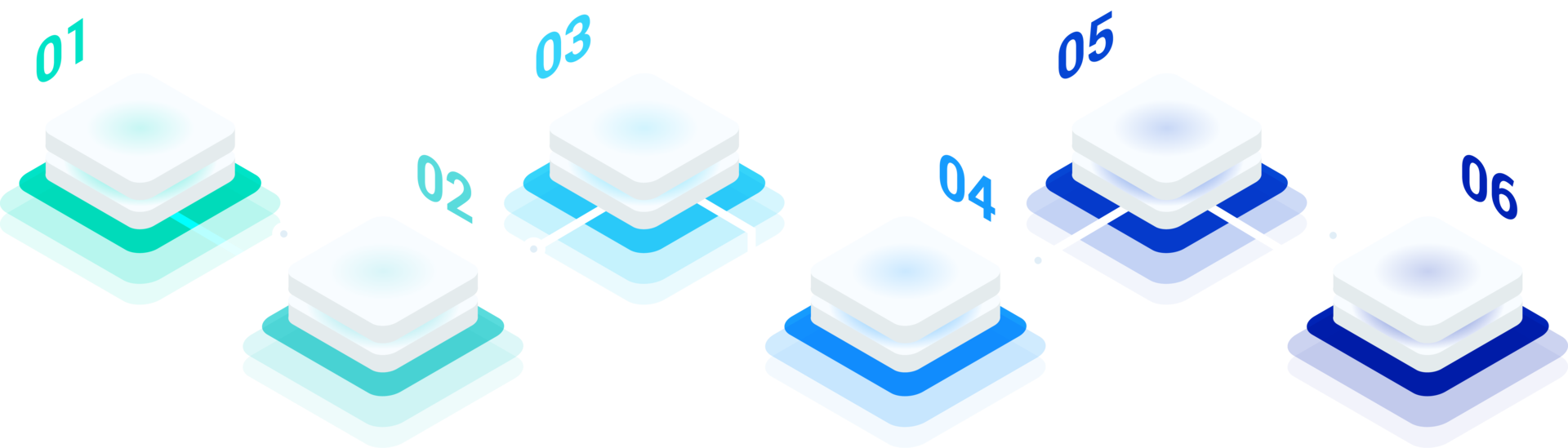 01

02

03

04

05

06