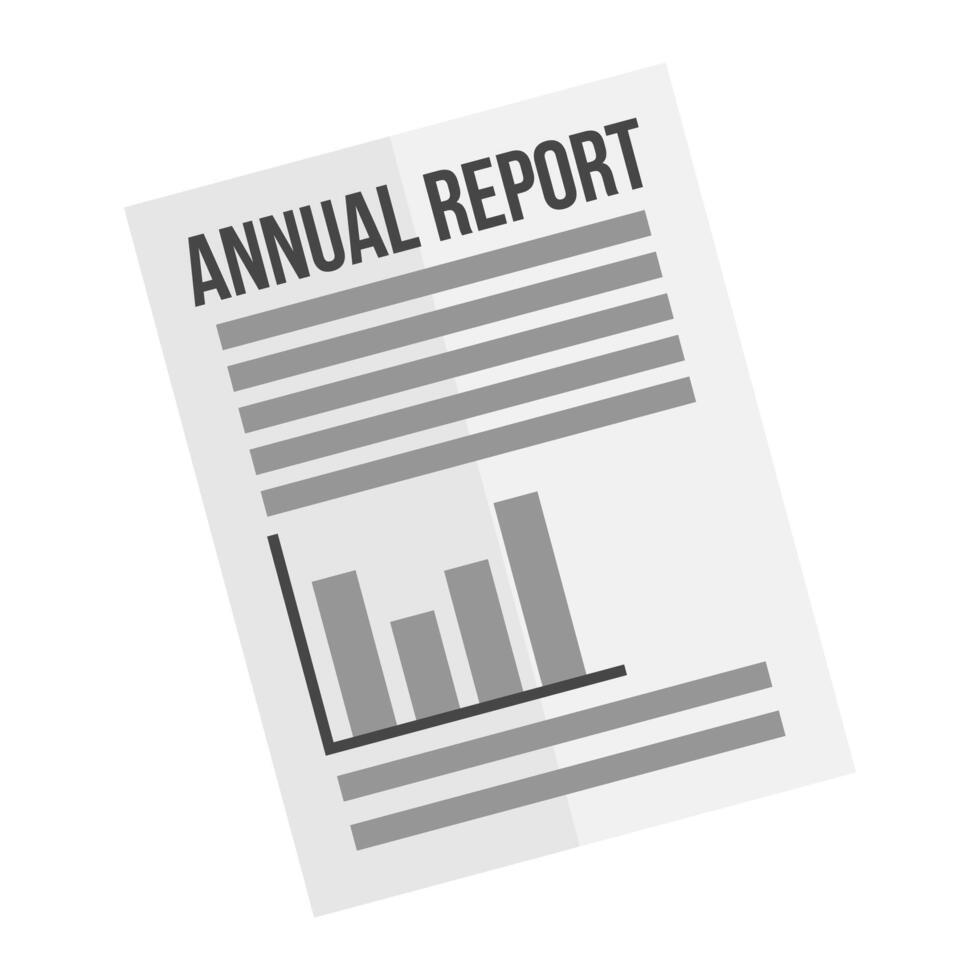 ANNUAL REPORT