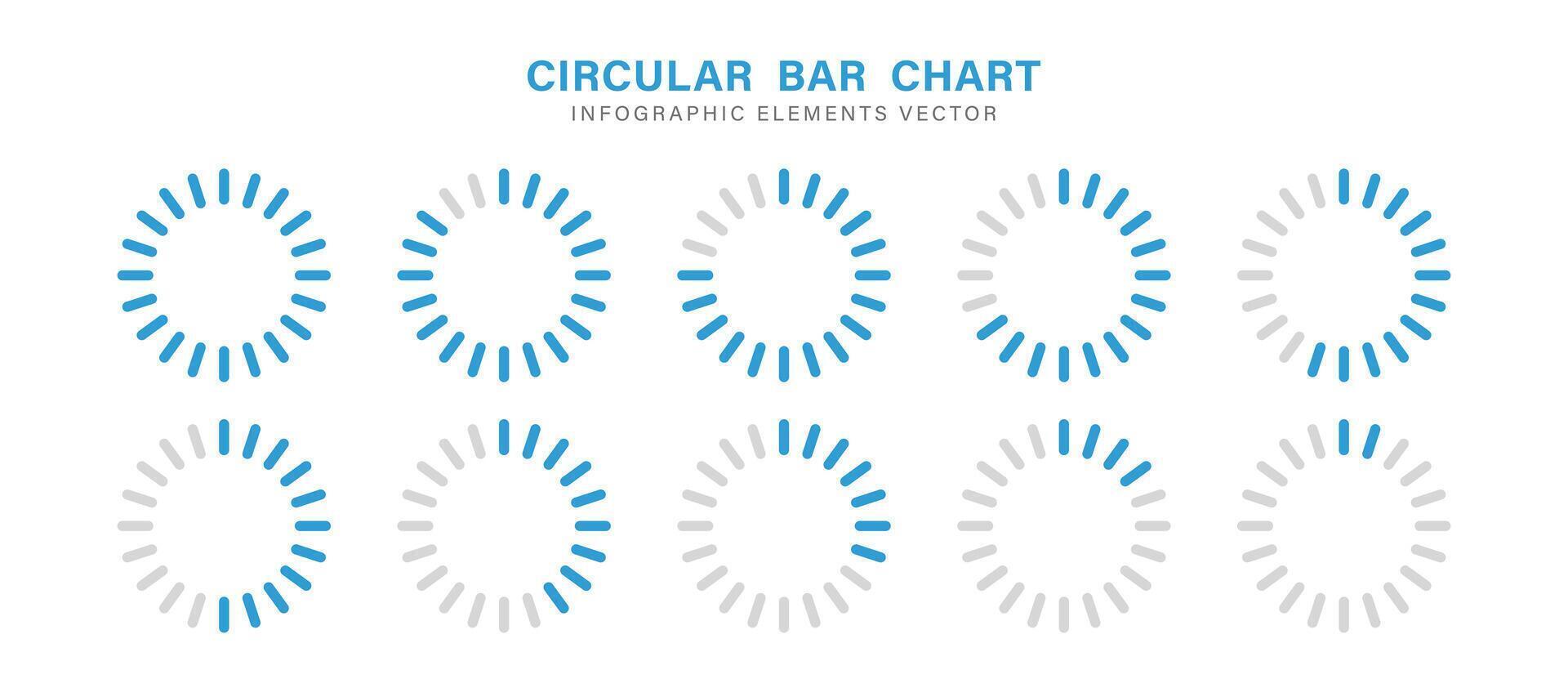 CIRCULAR BAR CHART
INFOGRAPHIC ELEMENTS VECTOR