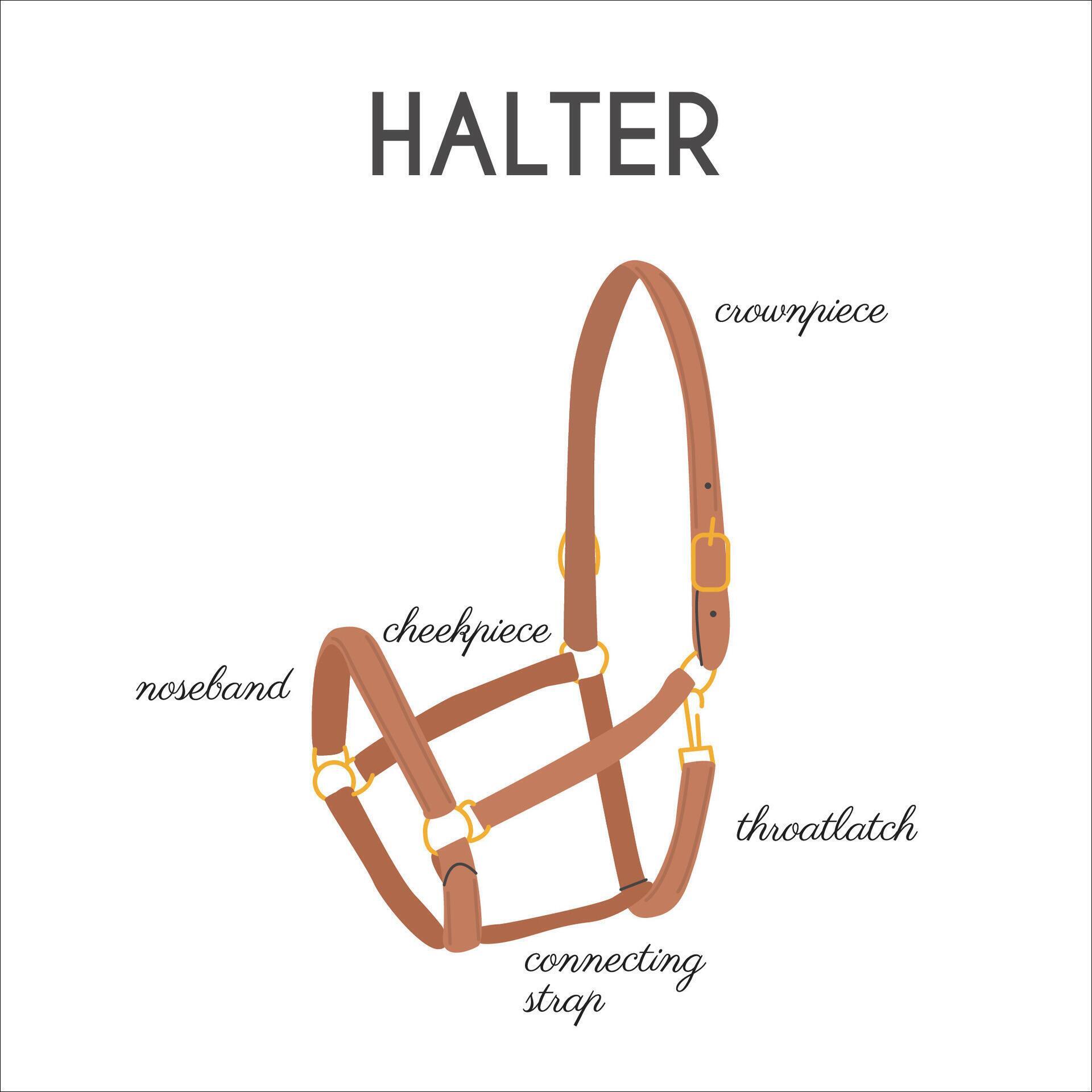 HALTER

crownpiece

cheekpiece

noseband

throatlatch

connecting strap