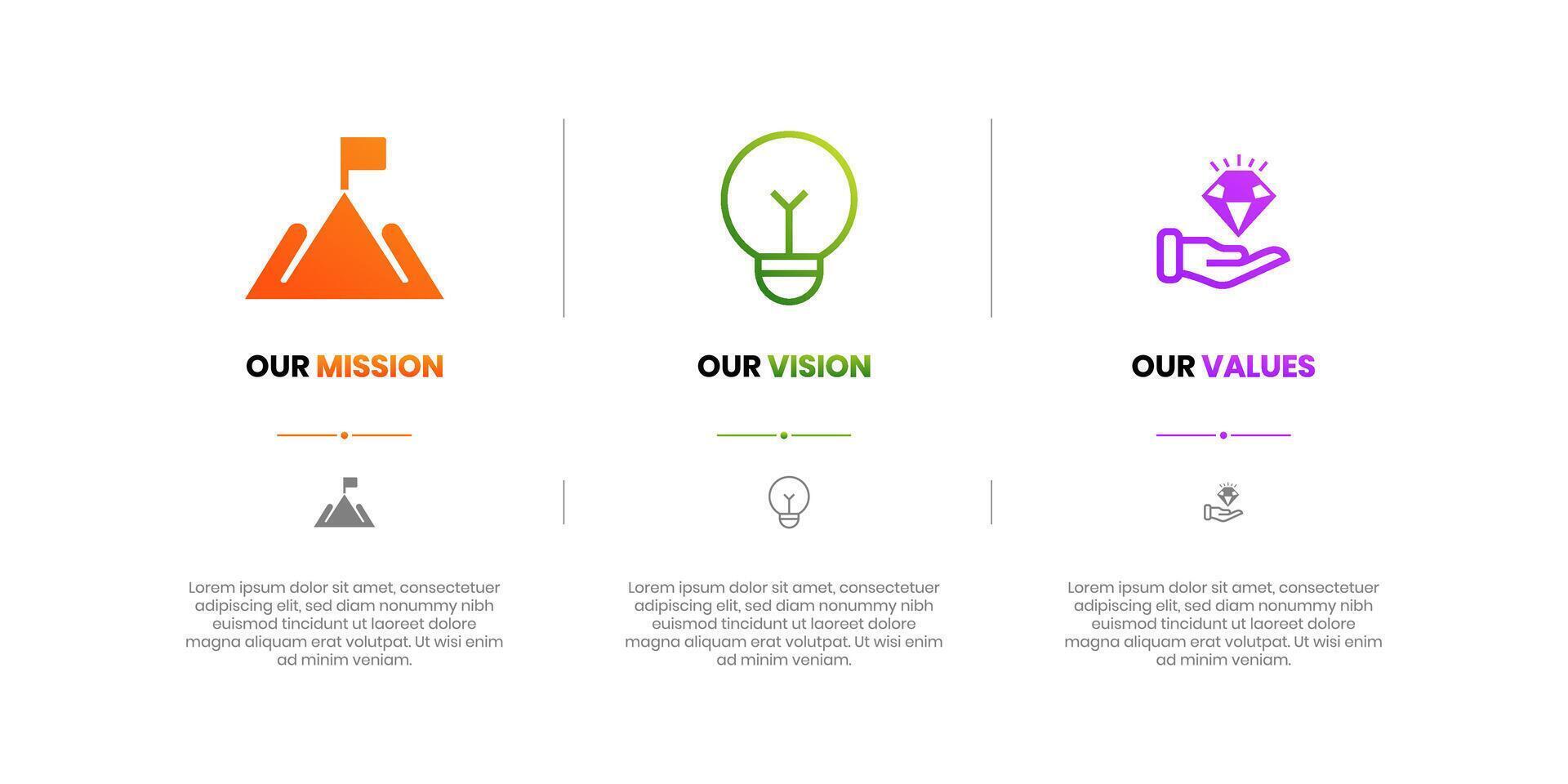 OUR MISSION

Lorem ipsum dolor sit amet, consectetuer adipiscing elit, sed diam nonummy nibh euismod tincidunt ut laoreet dolore magna aliquam erat volutpat. Ut wisi enim ad minim veniam.

OUR VISION

Lorem ipsum dolor sit amet, consectetuer adipiscing elit, sed diam nonummy nibh euismod tincidunt ut laoreet dolore magna aliquam erat volutpat. Ut wisi enim ad minim veniam.

OUR VALUES

Lorem ipsum dolor sit amet, consectetuer adipiscing elit, sed diam nonummy nibh euismod tincidunt ut laoreet dolore magna aliquam erat volutpat. Ut wisi enim ad minim veniam.