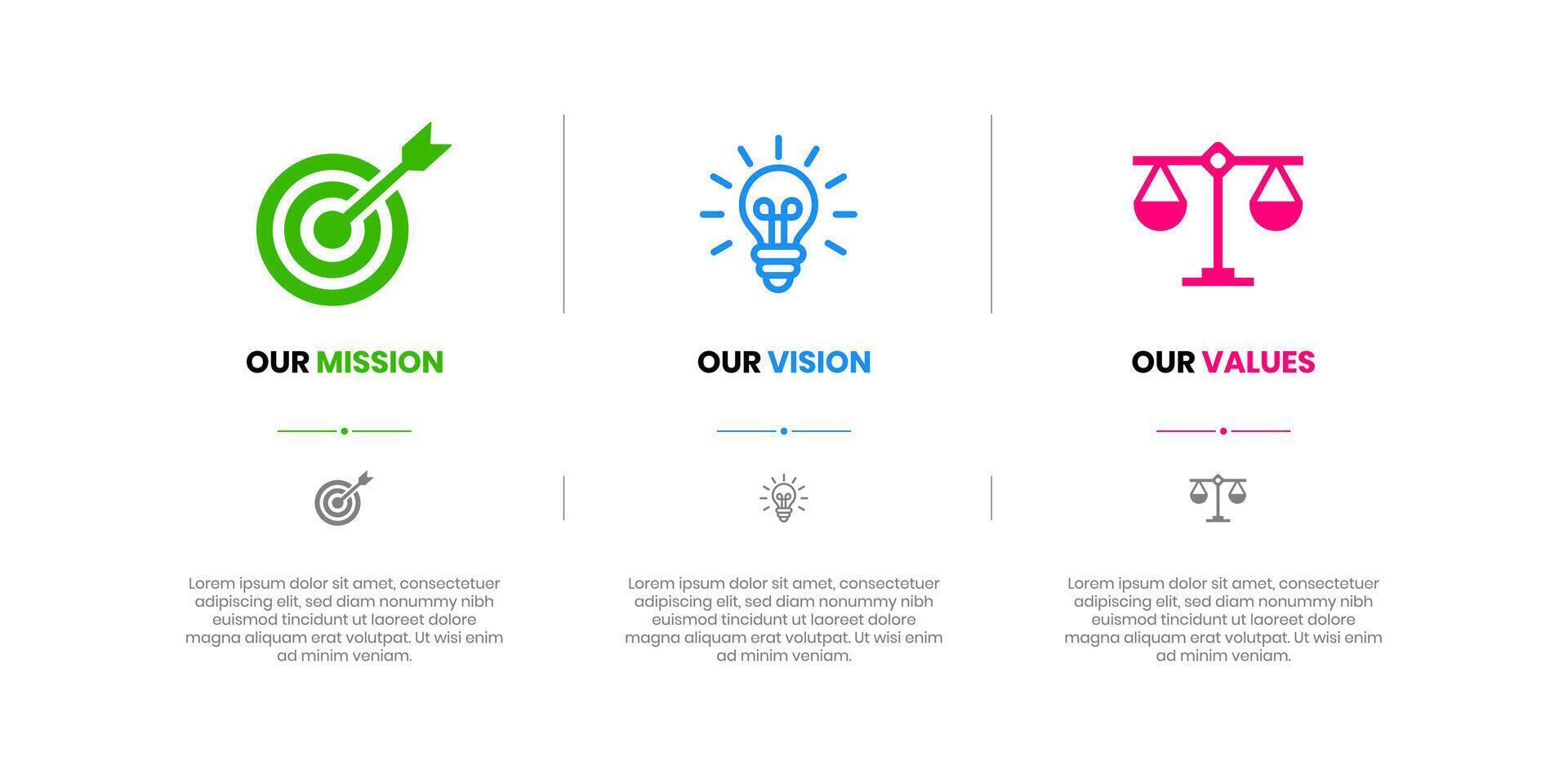 OUR MISSION

Lorem ipsum dolor sit amet, consectetuer adipiscing elit, sed diam nonummy nibh euismod tincidunt ut laoreet dolore magna aliquam erat volutpat. Ut wisi enim ad minim veniam.

OUR VISION

Lorem ipsum dolor sit amet, consectetuer adipiscing elit, sed diam nonummy nibh euismod tincidunt ut laoreet dolore magna aliquam erat volutpat. Ut wisi enim ad minim veniam.

OUR VALUES

Lorem ipsum dolor sit amet, consectetuer adipiscing elit, sed diam nonummy nibh euismod tincidunt ut laoreet dolore magna aliquam erat volutpat. Ut wisi enim ad minim veniam.