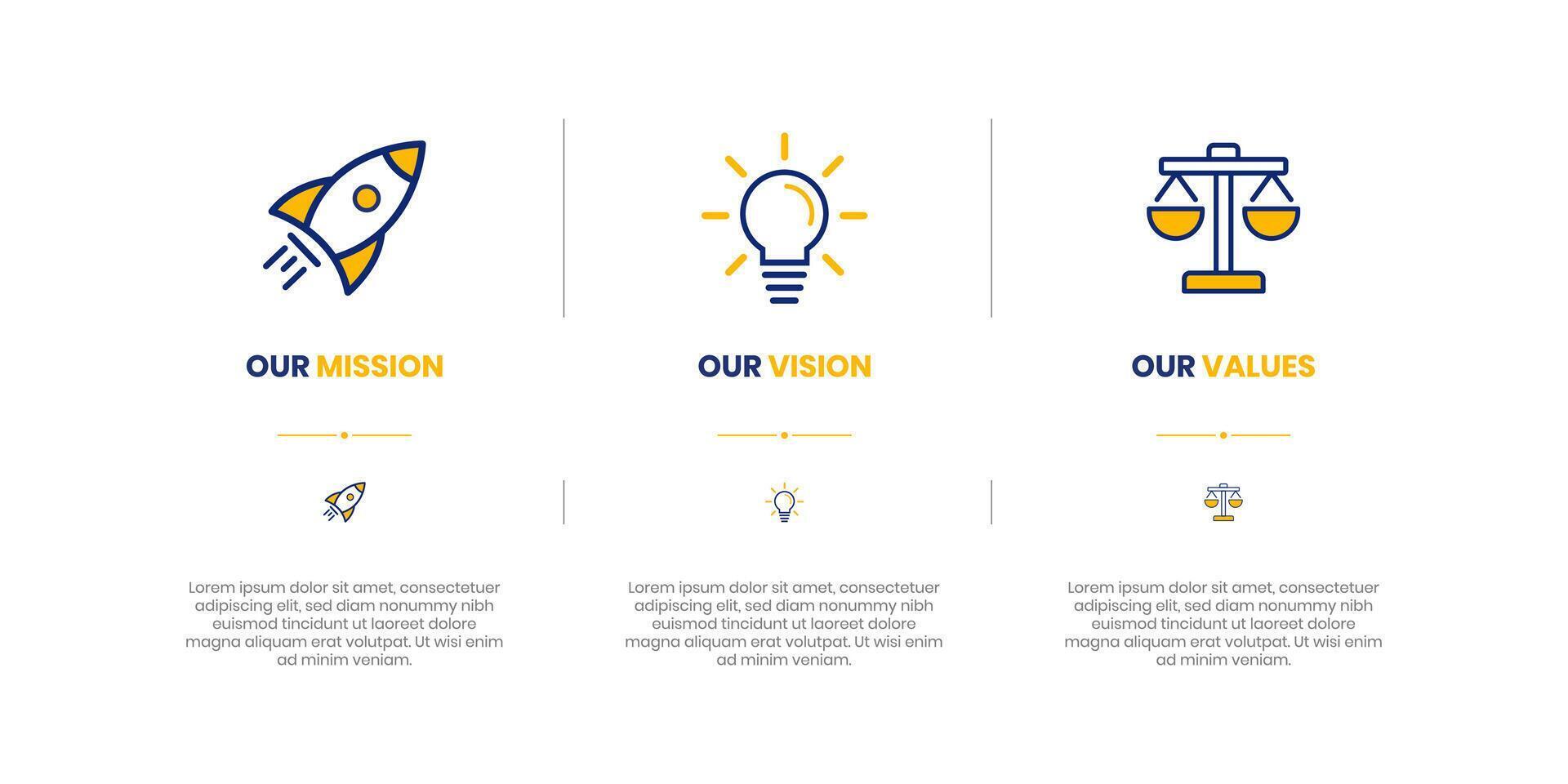 OUR MISSION

Lorem ipsum dolor sit amet, consectetuer adipiscing elit, sed diam nonummy nibh euismod tincidunt ut laoreet dolore magna aliquam erat volutpat. Ut wisi enim ad minim veniam.

OUR VISION

Lorem ipsum dolor sit amet, consectetuer adipiscing elit, sed diam nonummy nibh euismod tincidunt ut laoreet dolore magna aliquam erat volutpat. Ut wisi enim ad minim veniam.

OUR VALUES

Lorem ipsum dolor sit amet, consectetuer adipiscing elit, sed diam nonummy nibh euismod tincidunt ut laoreet dolore magna aliquam erat volutpat. Ut wisi enim ad minim veniam.