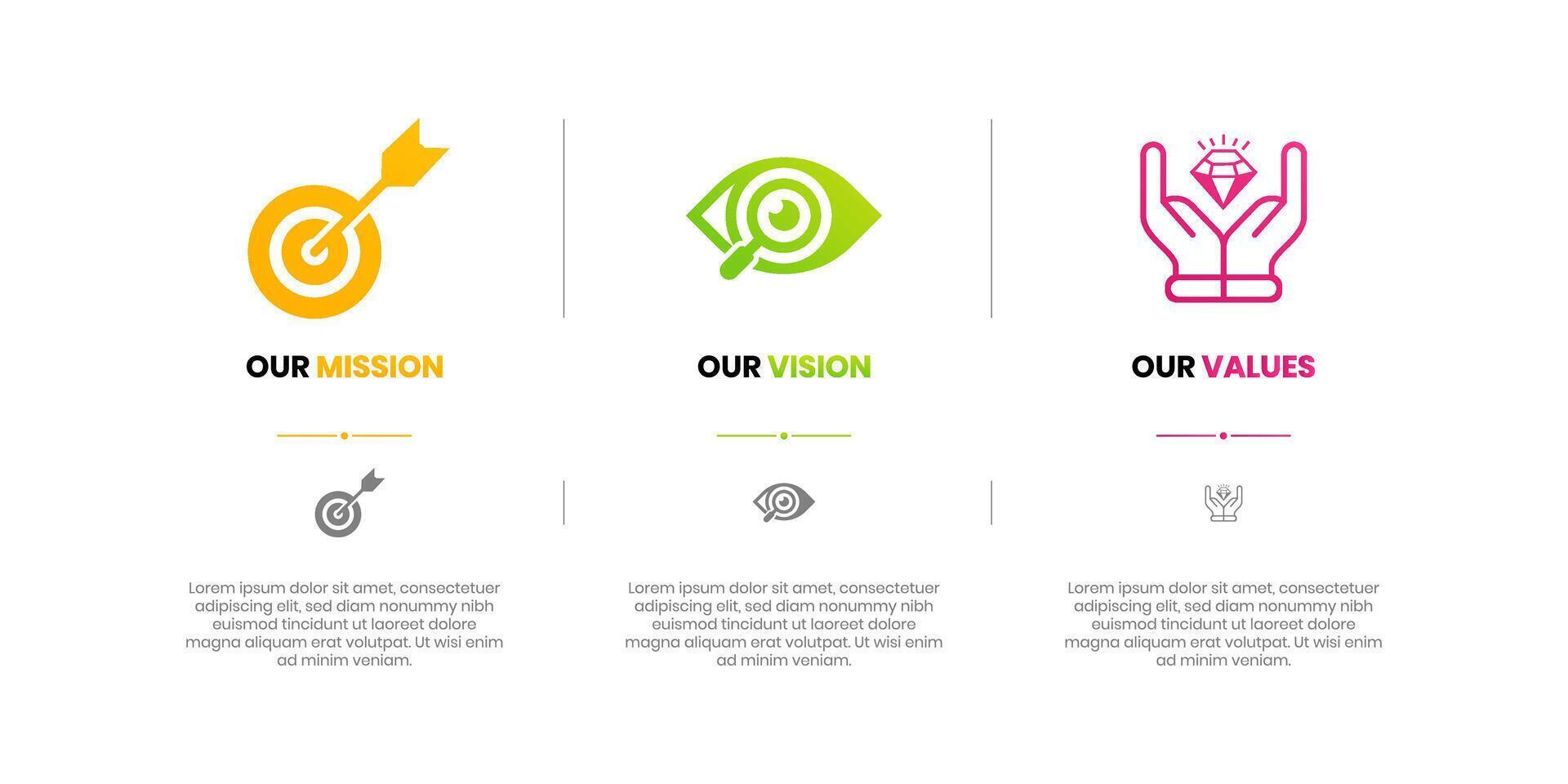 OUR MISSION

Lorem ipsum dolor sit amet, consectetuer adipiscing elit, sed diam nonummy nibh euismod tincidunt ut laoreet dolore magna aliquam erat volutpat. Ut wisi enim ad minim veniam.

OUR VISION

Lorem ipsum dolor sit amet, consectetuer adipiscing elit, sed diam nonummy nibh euismod tincidunt ut laoreet dolore magna aliquam erat volutpat. Ut wisi enim ad minim veniam.

OUR VALUES

Lorem ipsum dolor sit amet, consectetuer adipiscing elit, sed diam nonummy nibh euismod tincidunt ut laoreet dolore magna aliquam erat volutpat. Ut wisi enim ad minim veniam.