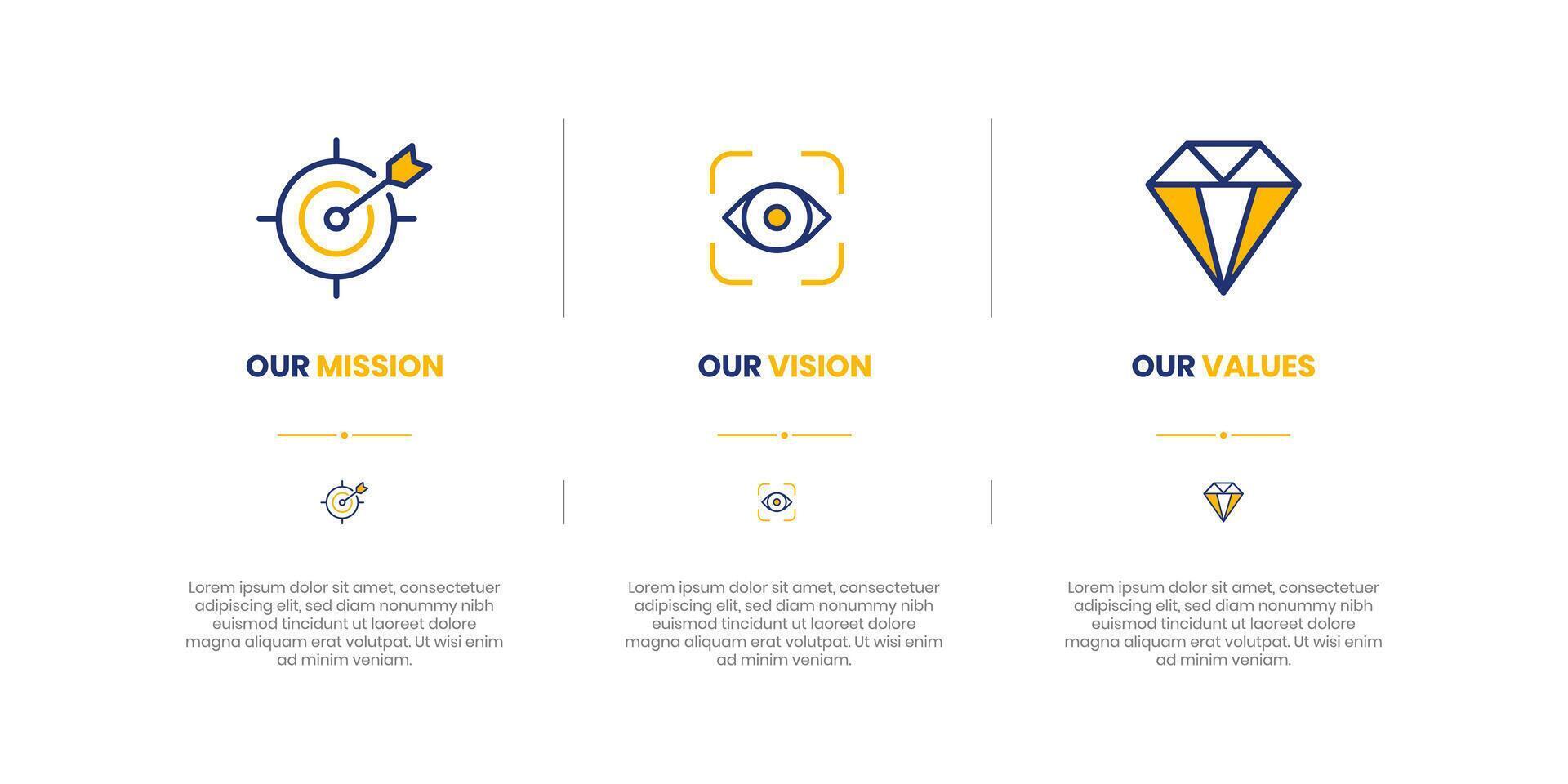 OUR MISSION

Lorem ipsum dolor sit amet, consectetuer adipiscing elit, sed diam nonummy nibh euismod tincidunt ut laoreet dolore magna aliquam erat volutpat. Ut wisi enim ad minim veniam.

OUR VISION

Lorem ipsum dolor sit amet, consectetuer adipiscing elit, sed diam nonummy nibh euismod tincidunt ut laoreet dolore magna aliquam erat volutpat. Ut wisi enim ad minim veniam.

OUR VALUES

Lorem ipsum dolor sit amet, consectetuer adipiscing elit, sed diam nonummy nibh euismod tincidunt ut laoreet dolore magna aliquam erat volutpat. Ut wisi enim ad minim veniam.