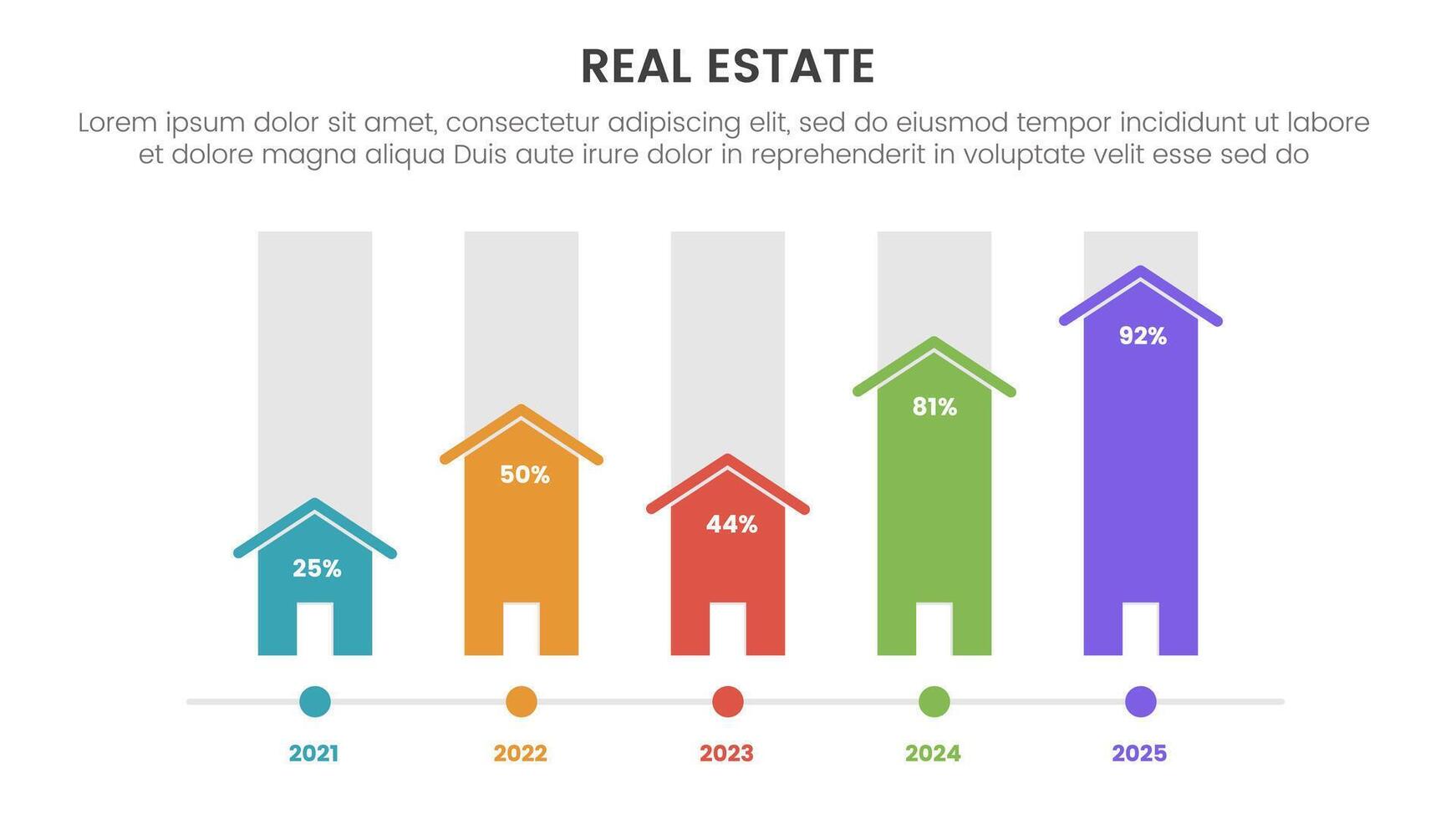 REAL ESTATE

Lorem ipsum dolor sit amet, consectetur adipiscing elit, sed do eiusmod tempor incididunt ut labore et dolore magna aliqua Duis aute irure dolor in reprehenderit in voluptate velit esse sed do

25%

50%

44%

81%

92%

2021

2022

2023

2024

2025