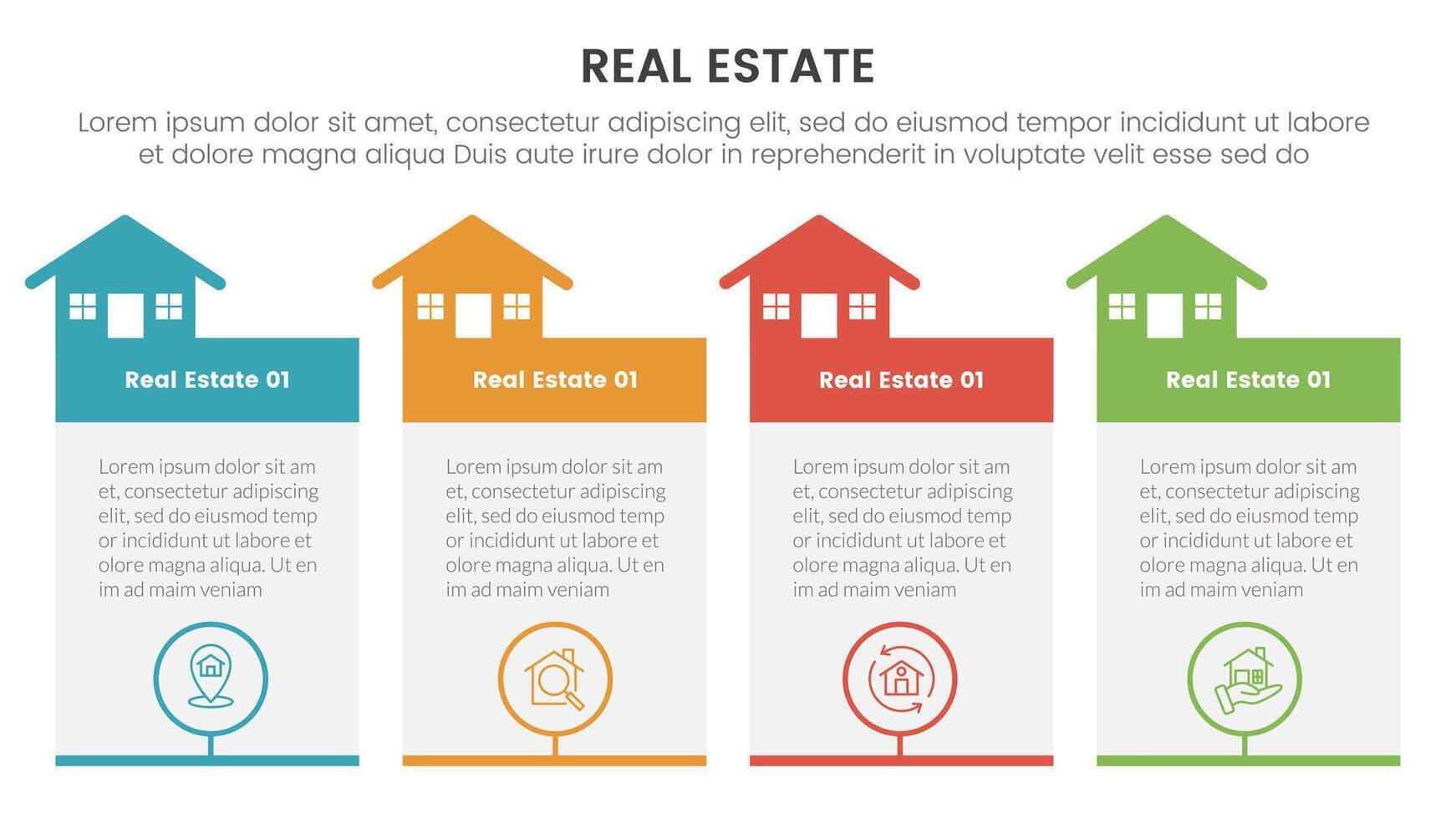 REAL ESTATE

Lorem ipsum dolor sit amet, consectetur adipiscing elit, sed do eiusmod tempor incididunt ut labore et dolore magna aliqua Duis aute irure dolor in reprehenderit in voluptate velit esse sed do

Real Estate 01

Lorem ipsum dolor sit am et, consectetur adipiscing elit, sed do eiusmod temp or incididunt ut labore et olore magna aliqua. Ut en im ad maim veniam

Real Estate 01

Lorem ipsum dolor sit am et, consectetur adipiscing elit, sed do eiusmod temp or incididunt ut labore et olore magna aliqua. Ut en im ad maim veniam

Real Estate 01

Lorem ipsum dolor sit am et, consectetur adipiscing elit, sed do eiusmod temp or incididunt ut labore et olore magna aliqua. Ut en im ad maim veniam

Real Estate 01

Lorem ipsum dolor sit am et, consectetur adipiscing elit, sed do eiusmod temp or incididunt ut labore et olore magna aliqua. Ut en im ad maim veniam