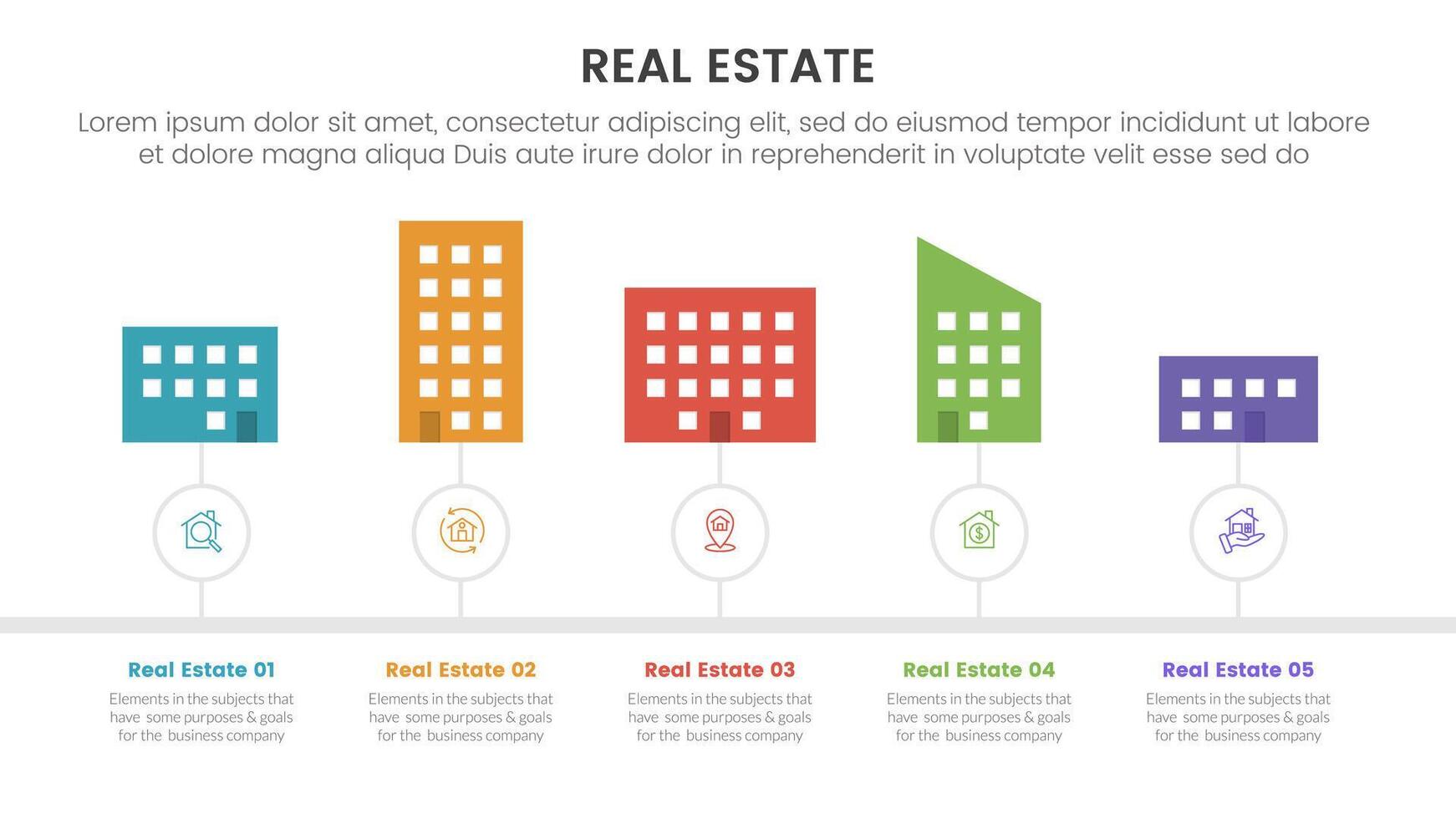 REAL ESTATE

Lorem ipsum dolor sit amet, consectetur adipiscing elit, sed do eiusmod tempor incididunt ut labore et dolore magna aliqua Duis aute irure dolor in reprehenderit in voluptate velit esse sed do

Real Estate 01

Elements in the subjects that have some purposes & goals for the business company

Real Estate 02

Elements in the subjects that have some purposes & goals for the business company

Real Estate 03

Elements in the subjects that have some purposes & goals for the business company

Real Estate 04

Elements in the subjects that have some purposes & goals for the business company

Real Estate 05

Elements in the subjects that have some purposes & goals for the business company