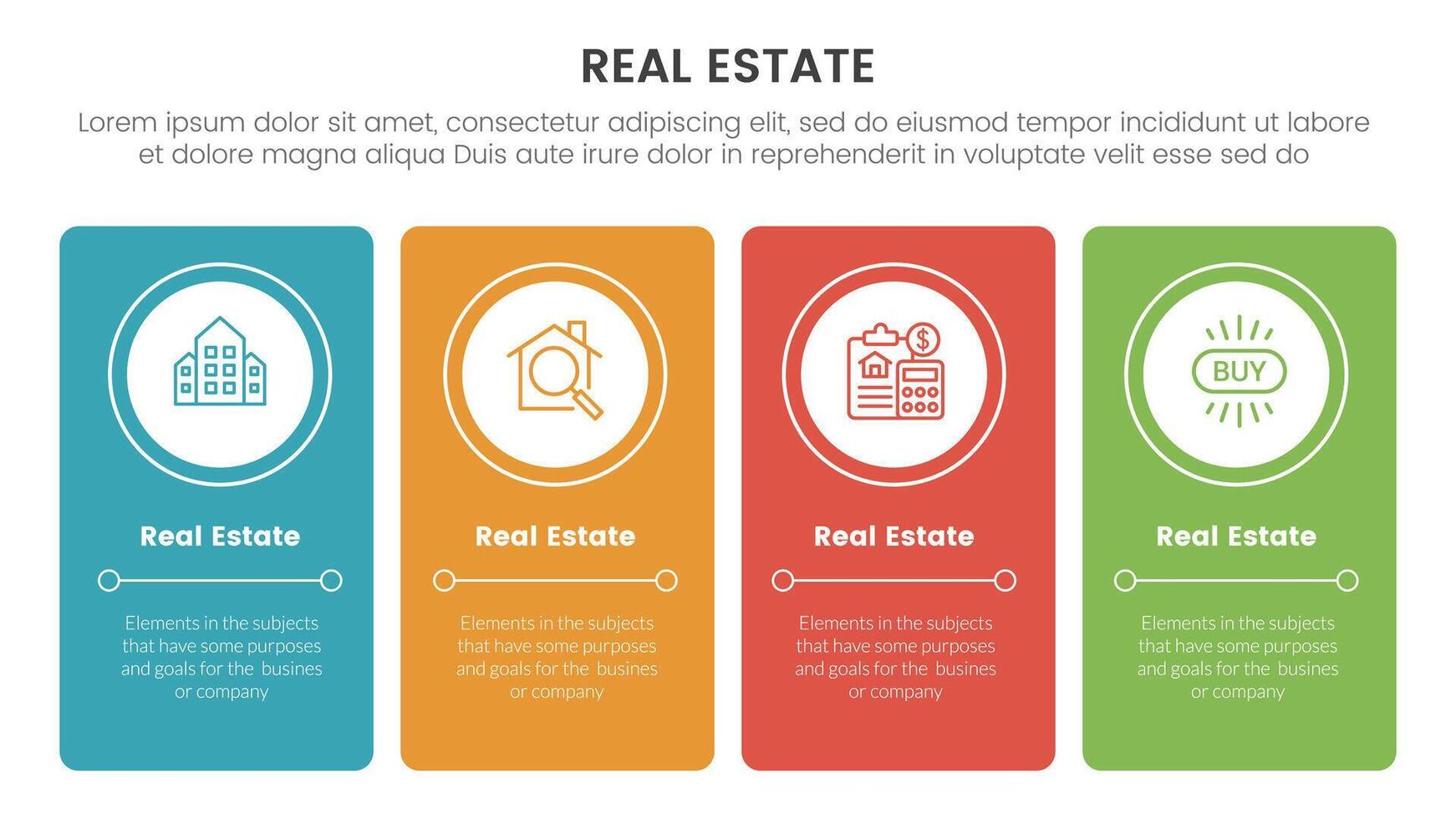 REAL ESTATE

Lorem ipsum dolor sit amet, consectetur adipiscing elit, sed do eiusmod tempor incididunt ut labore et dolore magna aliqua Duis aute irure dolor in reprehenderit in voluptate velit esse sed do

Real Estate

Elements in the subjects that have some purposes and goals for the busines or company

Real Estate

Elements in the subjects that have some purposes and goals for the busines or company

$

Real Estate

Elements in the subjects that have some purposes and goals for the busines or company

BUY

Real Estate

Elements in the subjects that have some purposes and goals for the busines or company