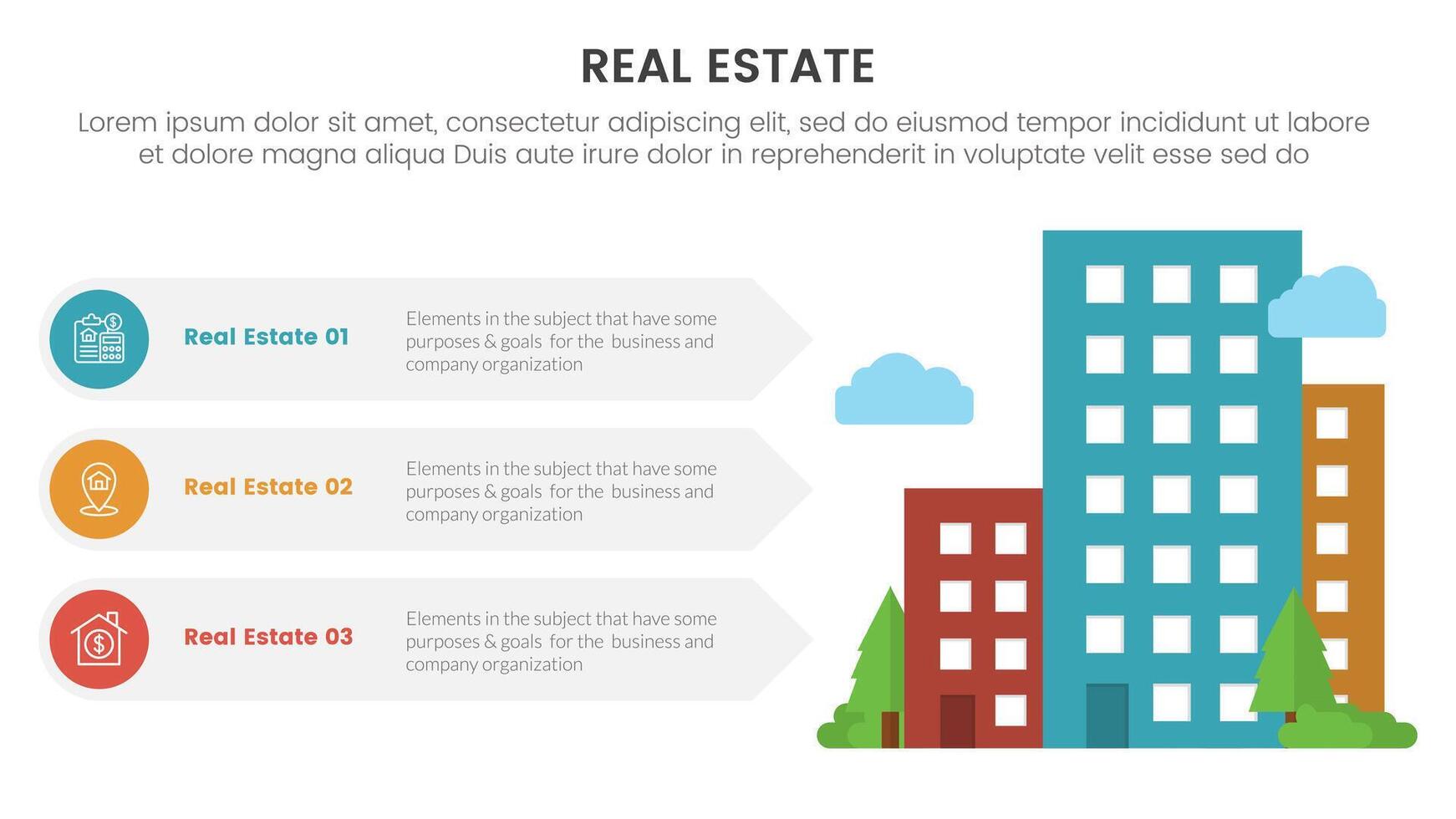 REAL ESTATE

Lorem ipsum dolor sit amet, consectetur adipiscing elit, sed do eiusmod tempor incididunt ut labore et dolore magna aliqua Duis aute irure dolor in reprehenderit in voluptate velit esse sed do

Real Estate 01

Elements in the subject that have some purposes & goals for the business and company organization

Real Estate 02

Elements in the subject that have some purposes & goals for the business and company organization

Real Estate 03

Elements in the subject that have some purposes & goals for the business and company organization