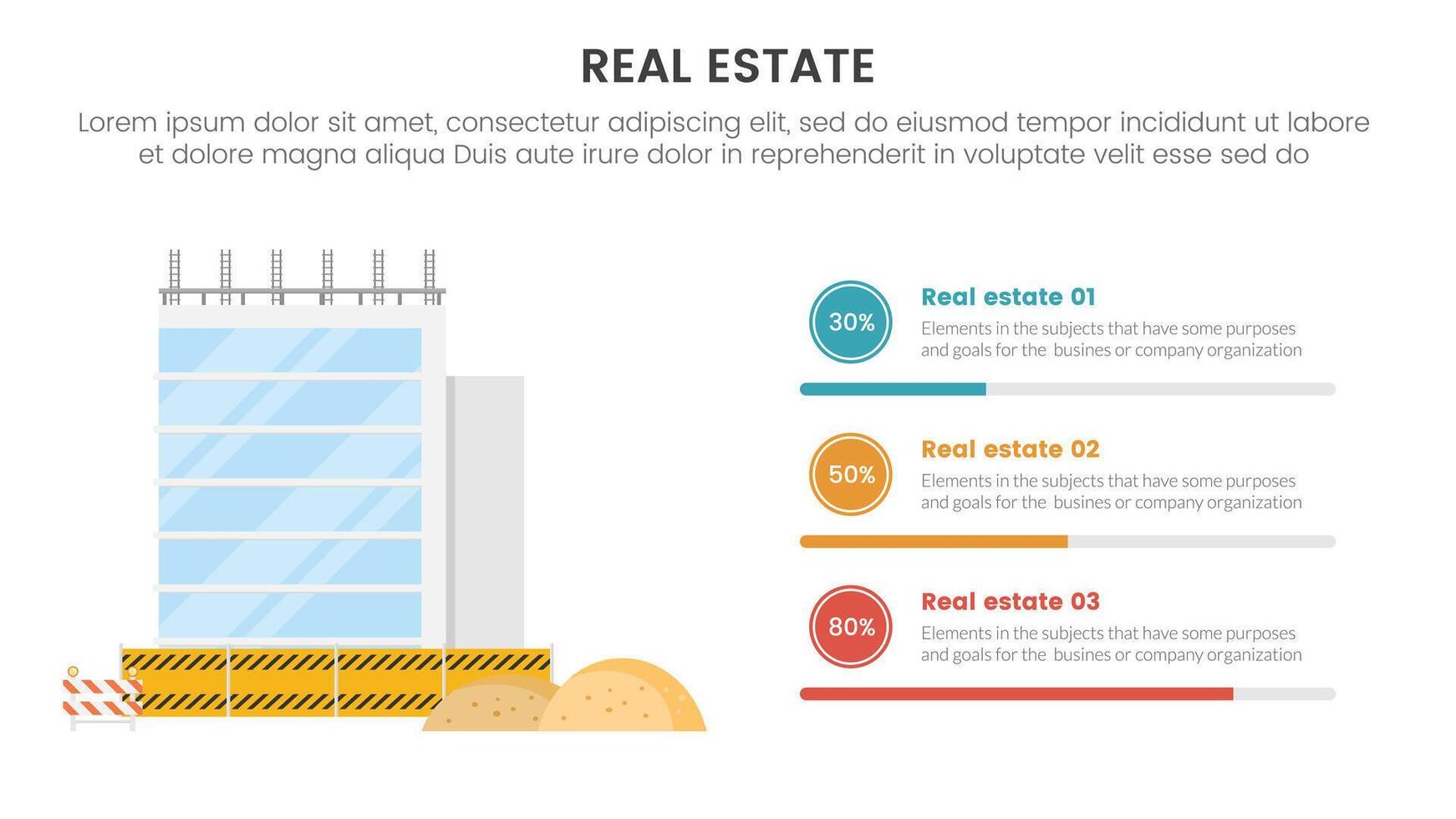 REAL ESTATE

Lorem ipsum dolor sit amet, consectetur adipiscing elit, sed do eiusmod tempor incididunt ut labore et dolore magna aliqua Duis aute irure dolor in reprehenderit in voluptate velit esse sed do

30%
Real estate 01
Elements in the subjects that have some purposes and goals for the busines or company organization

50%
Real estate 02
Elements in the subjects that have some purposes and goals for the busines or company organization

80%
Real estate 03
Elements in the subjects that have some purposes and goals for the busines or company organization