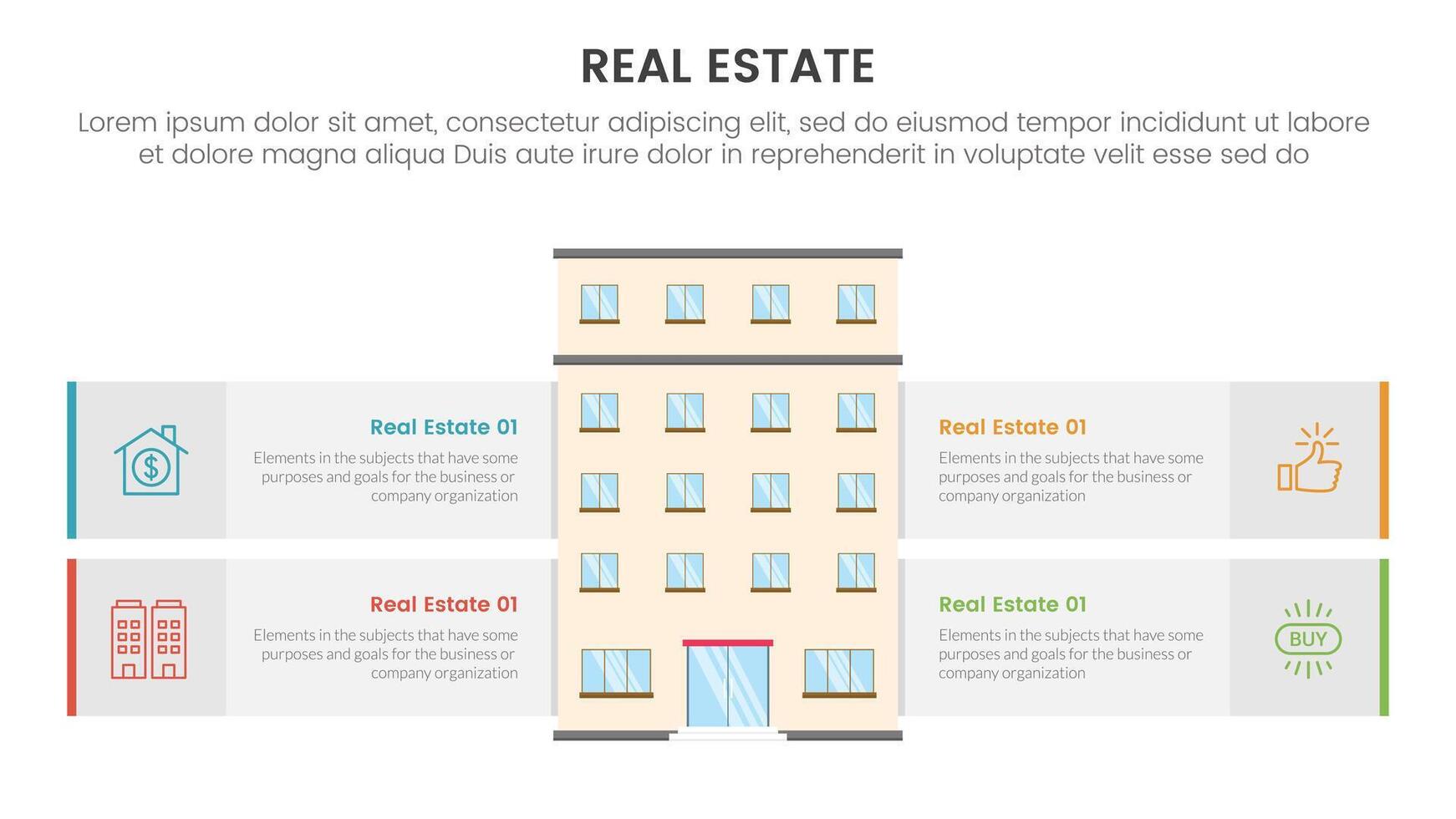 REAL ESTATE

Lorem ipsum dolor sit amet, consectetur adipiscing elit, sed do eiusmod tempor incididunt ut labore et dolore magna aliqua Duis aute irure dolor in reprehenderit in voluptate velit esse sed do

$

Real Estate 01

Elements in the subjects that have some purposes and goals for the business or company organization

Real Estate 01

Elements in the subjects that have some purposes and goals for the business or company organization

Real Estate 01

Elements in the subjects that have some purposes and goals for the business or company organization

Real Estate 01

Elements in the subjects that have some purposes and goals for the business or company organization

BUY