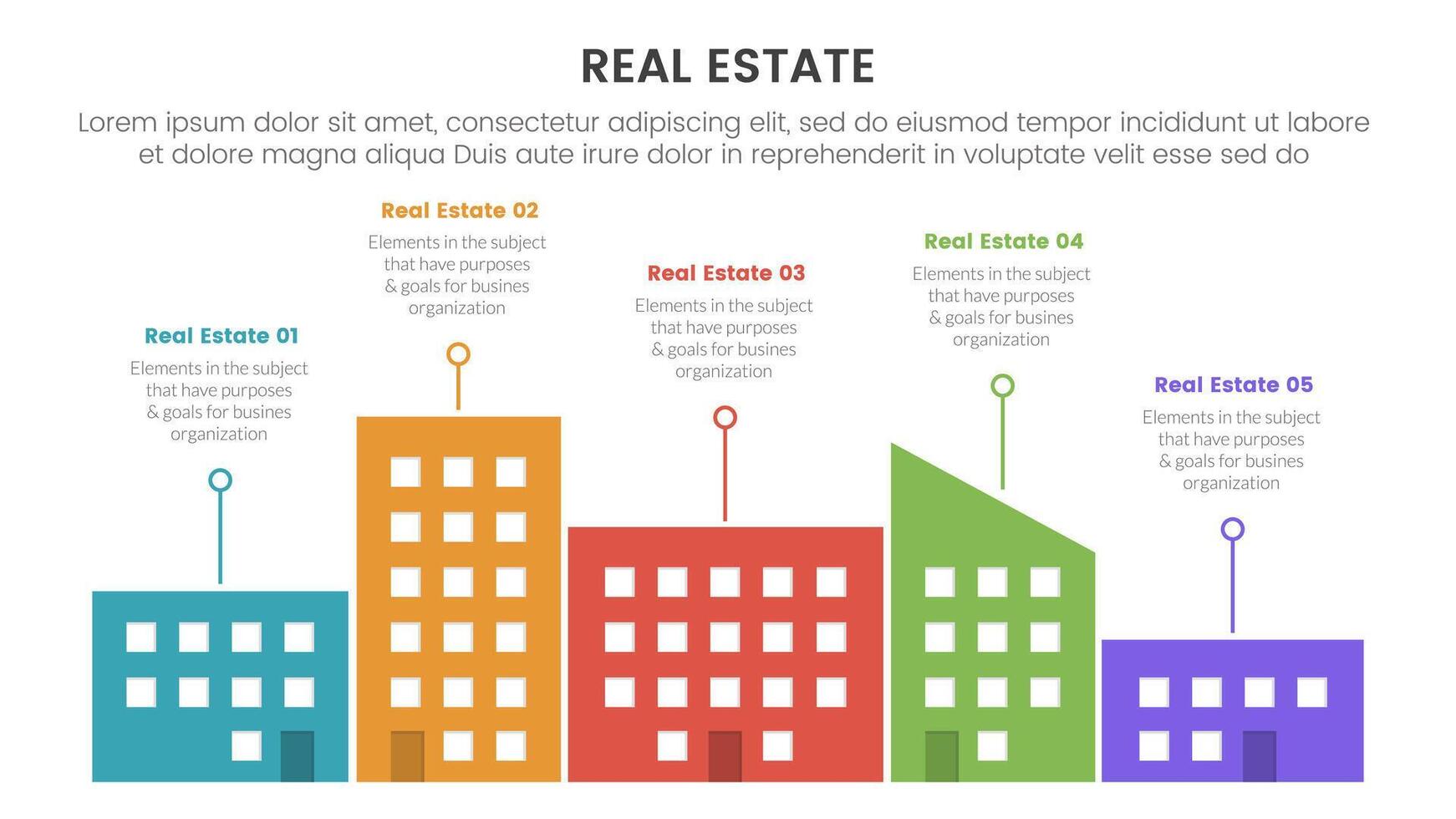 REAL ESTATE

Lorem ipsum dolor sit amet, consectetur adipiscing elit, sed do eiusmod tempor incididunt ut labore et dolore magna aliqua Duis aute irure dolor in reprehenderit in voluptate velit esse sed do

Real Estate 01
Elements in the subject that have purposes & goals for busines organization

Real Estate 02
Elements in the subject that have purposes & goals for busines organization

Real Estate 03
Elements in the subject that have purposes & goals for busines organization

Real Estate 04
Elements in the subject that have purposes & goals for busines organization

Real Estate 05
Elements in the subject that have purposes & goals for busines organization