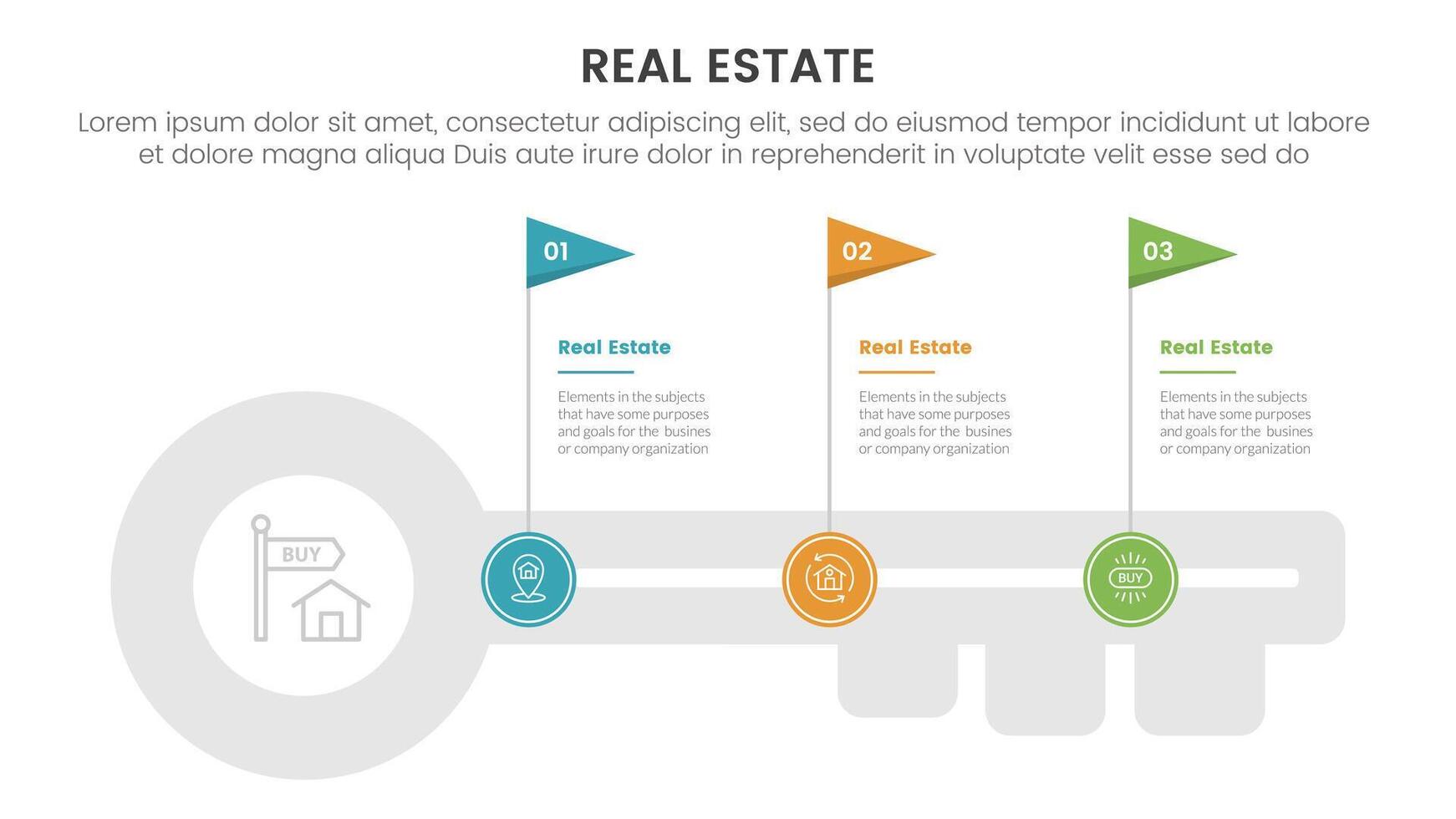 REAL ESTATE

Lorem ipsum dolor sit amet, consectetur adipiscing elit, sed do eiusmod tempor incididunt ut labore et dolore magna aliqua Duis aute irure dolor in reprehenderit in voluptate velit esse sed do

01

Real Estate

Elements in the subjects that have some purposes and goals for the busines or company organization

02

Real Estate

Elements in the subjects that have some purposes and goals for the busines or company organization

03

Real Estate

Elements in the subjects that have some purposes and goals for the busines or company organization

BUY

BUY