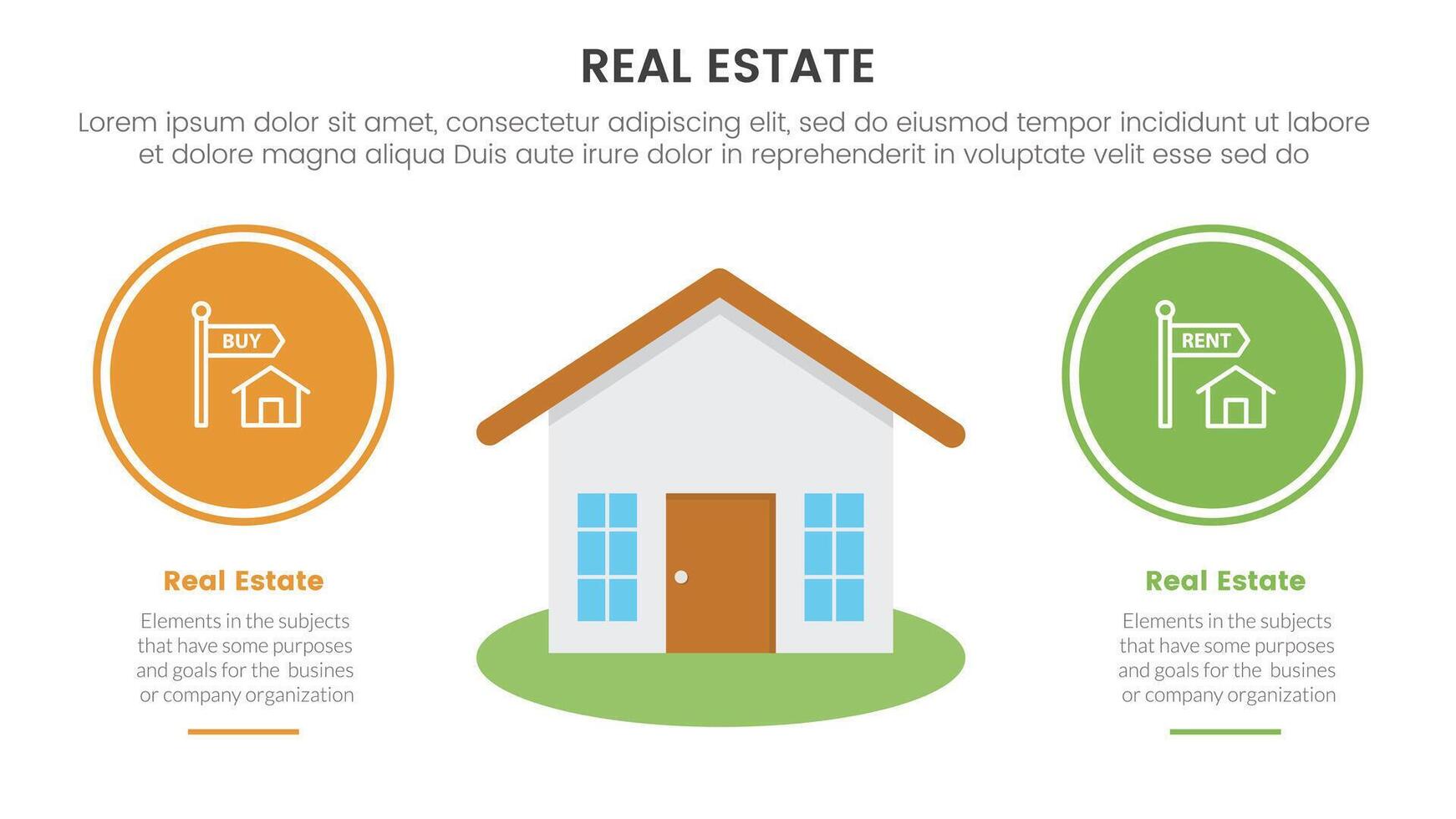 REAL ESTATE

Lorem ipsum dolor sit amet, consectetur adipiscing elit, sed do eiusmod tempor incididunt ut labore et dolore magna aliqua Duis aute irure dolor in reprehenderit in voluptate velit esse sed do

BUY

Real Estate

Elements in the subjects that have some purposes and goals for the busines or company organization

RENT

Real Estate

Elements in the subjects that have some purposes and goals for the busines or company organization