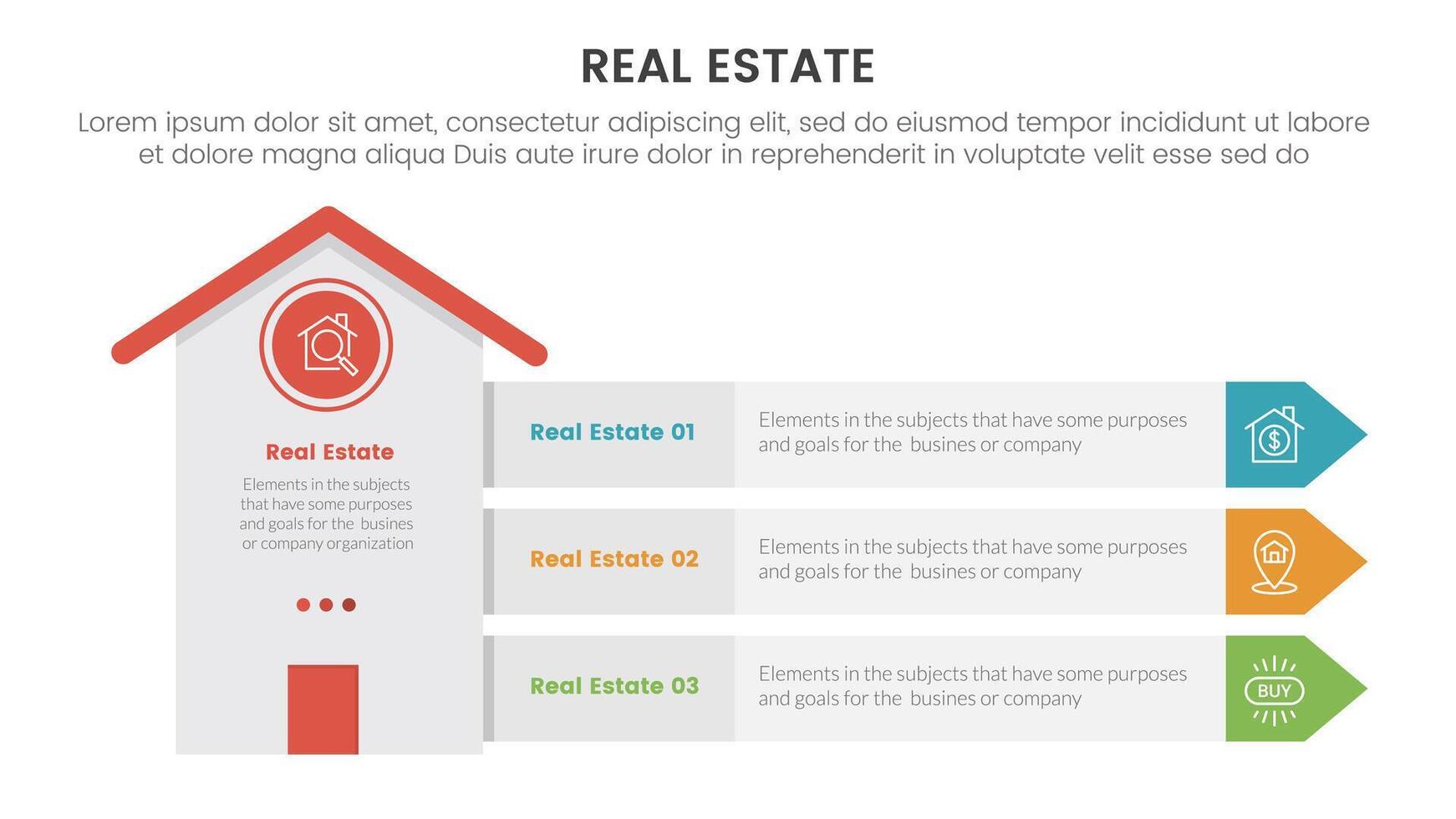 REAL ESTATE

Lorem ipsum dolor sit amet, consectetur adipiscing elit, sed do eiusmod tempor incididunt ut labore et dolore magna aliqua Duis aute irure dolor in reprehenderit in voluptate velit esse sed do

Real Estate

Elements in the subjects that have some purposes and goals for the busines or company organization

Real Estate 01

Elements in the subjects that have some purposes and goals for the busines or company

Real Estate 02

Elements in the subjects that have some purposes and goals for the busines or company

Real Estate 03

Elements in the subjects that have some purposes and goals for the busines or company

BUY