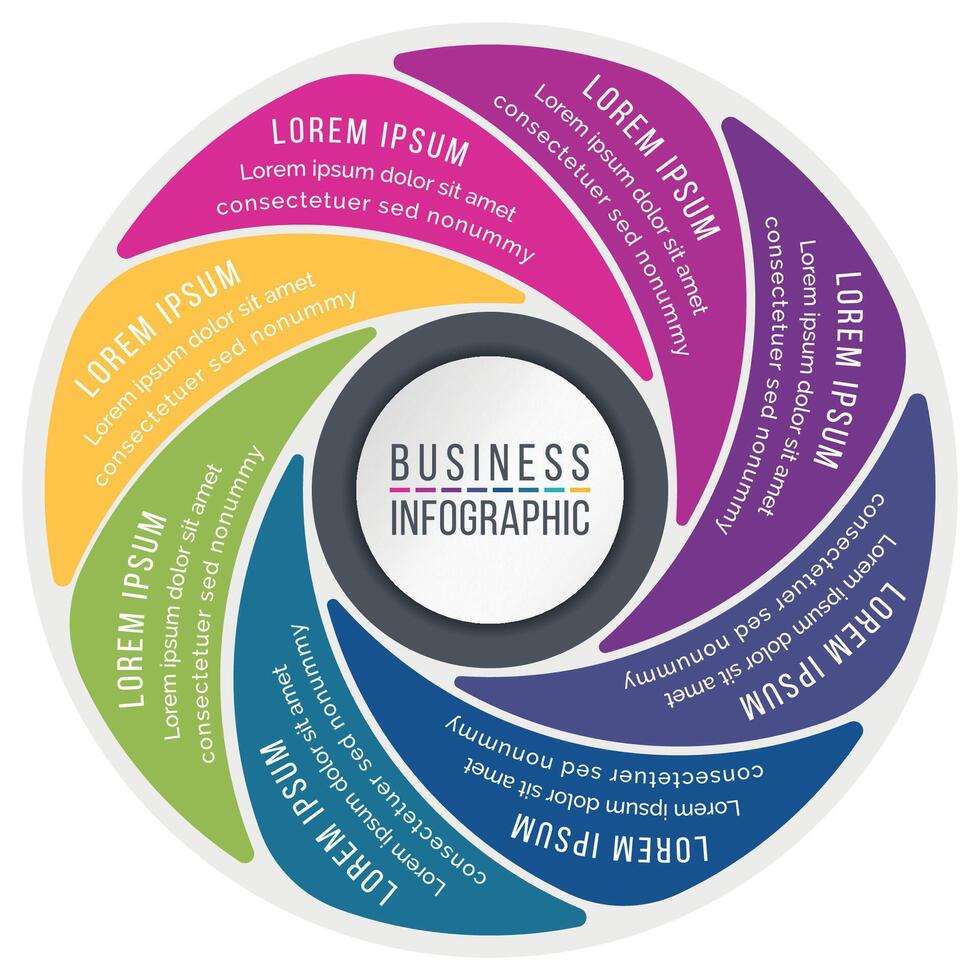 BUSINESS
INFOGRAPHIC

LOREM IPSUM
Lorem ipsum dolor sit amet
consectetuer sed nonummy

LOREM IPSUM
Lorem ipsum dolor sit amet
consectetuer sed nonummy

LOREM IPSUM
Lorem ipsum dolor sit amet
consectetuer sed nonummy

LOREM IPSUM
Lorem ipsum dolor sit amet
consectetuer sed nonummy

LOREM IPSUM
Lorem ipsum dolor sit amet
consectetuer sed nonummy

LOREM IPSUM
Lorem ipsum dolor sit amet
consectetuer sed nonummy

LOREM IPSUM
Lorem ipsum dolor sit amet
consectetuer sed nonummy

LOREM IPSUM
Lorem ipsum dolor sit amet
consectetuer sed nonummy