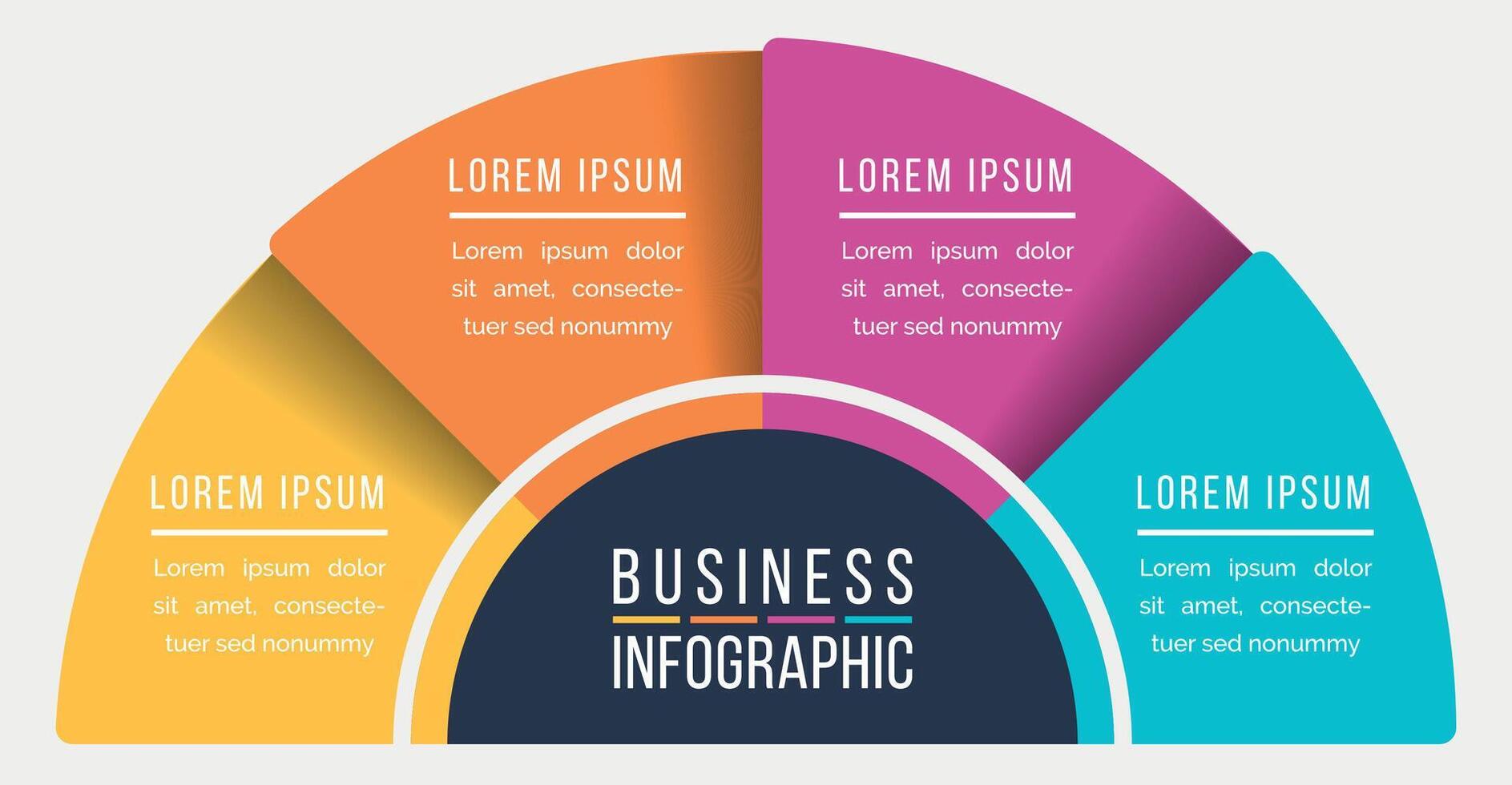 LOREM IPSUM

Lorem ipsum dolor sit amet, consectetuer sed nonummy

LOREM IPSUM

Lorem ipsum dolor sit amet, consectetuer sed nonummy

LOREM IPSUM

Lorem ipsum dolor sit amet, consectetuer sed nonummy

LOREM IPSUM

Lorem ipsum dolor sit amet, consectetuer sed nonummy

BUSINESS
INFOGRAPHIC