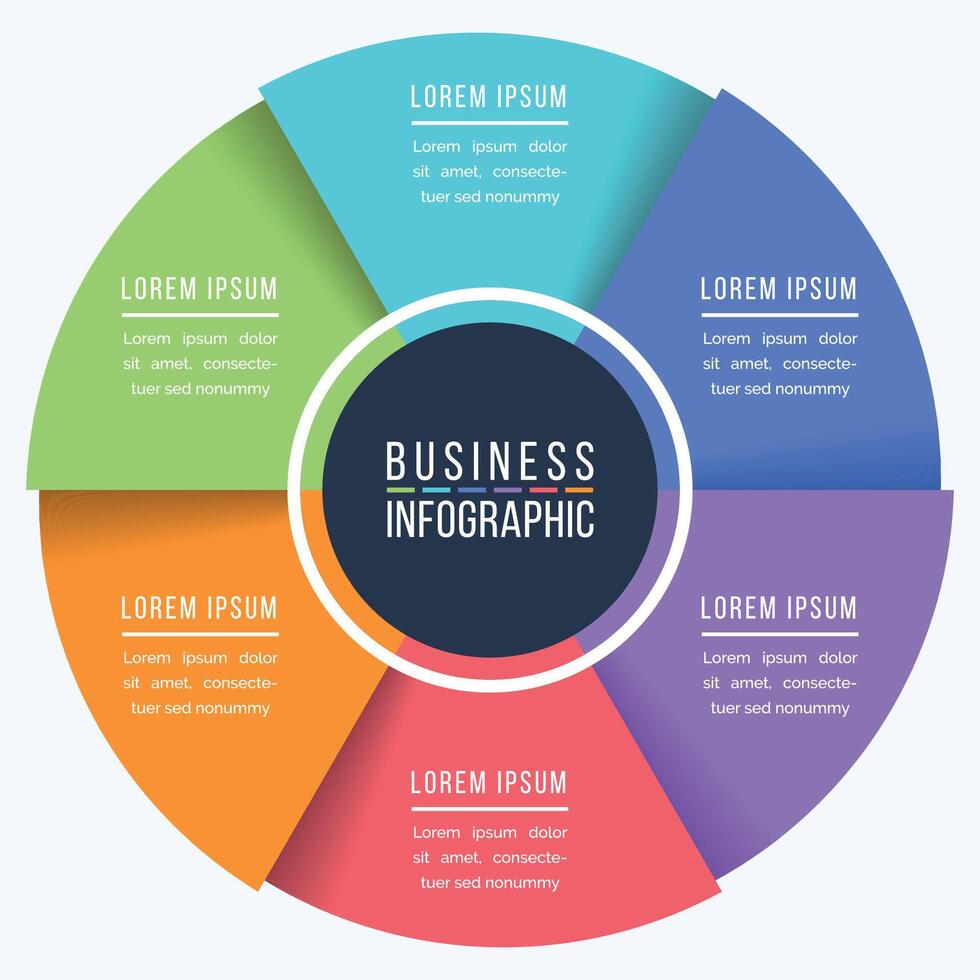 LOREM IPSUM
Lorem ipsum dolor sit amet, consectetuer sed nonummy

LOREM IPSUM
Lorem ipsum dolor sit amet, consectetuer sed nonummy

LOREM IPSUM
Lorem ipsum dolor sit amet, consectetuer sed nonummy

BUSINESS
INFOGRAPHIC

LOREM IPSUM
Lorem ipsum dolor sit amet, consectetuer sed nonummy

LOREM IPSUM
Lorem ipsum dolor sit amet, consectetuer sed nonummy

LOREM IPSUM
Lorem ipsum dolor sit amet, consectetuer sed nonummy