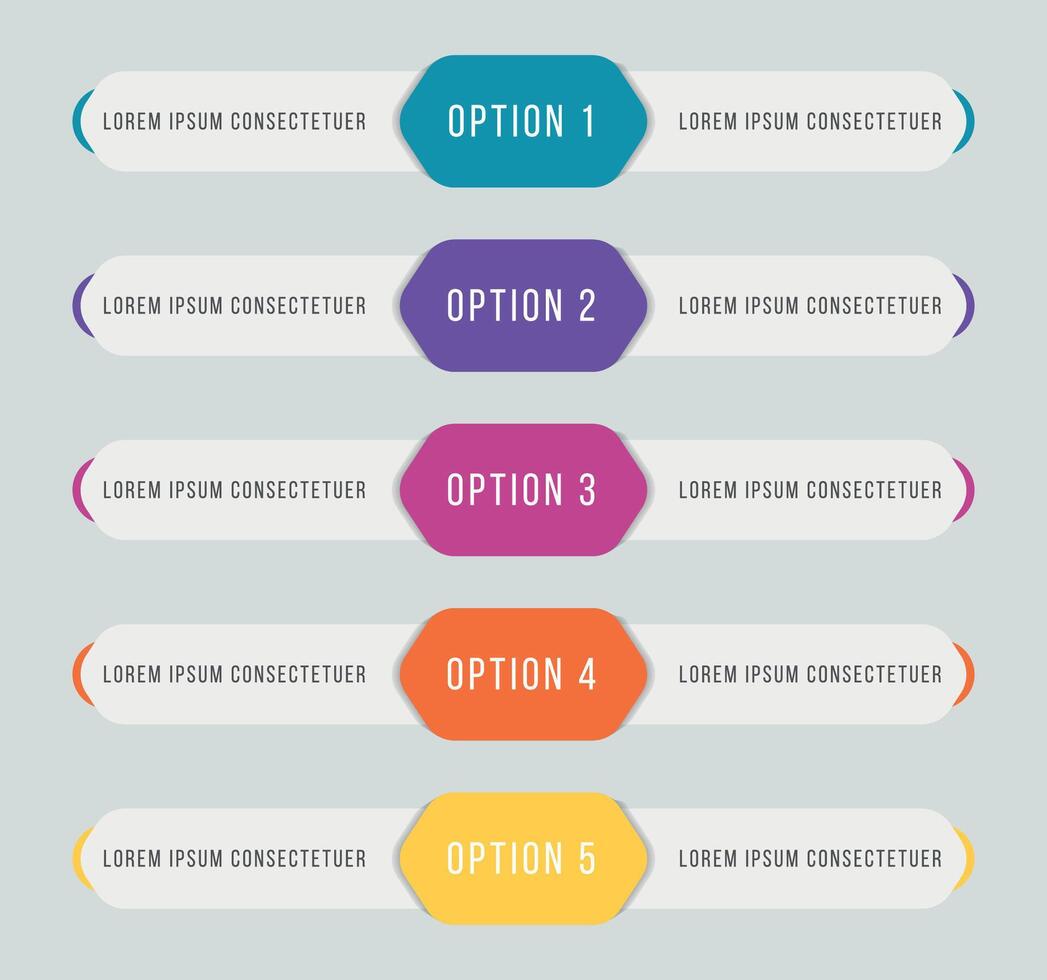 LOREM IPSUM CONSECTETUER
OPTION 1
LOREM IPSUM CONSECTETUER

LOREM IPSUM CONSECTETUER
OPTION 2
LOREM IPSUM CONSECTETUER

LOREM IPSUM CONSECTETUER
OPTION 3
LOREM IPSUM CONSECTETUER

LOREM IPSUM CONSECTETUER
OPTION 4
LOREM IPSUM CONSECTETUER

LOREM IPSUM CONSECTETUER
OPTION 5
LOREM IPSUM CONSECTETUER